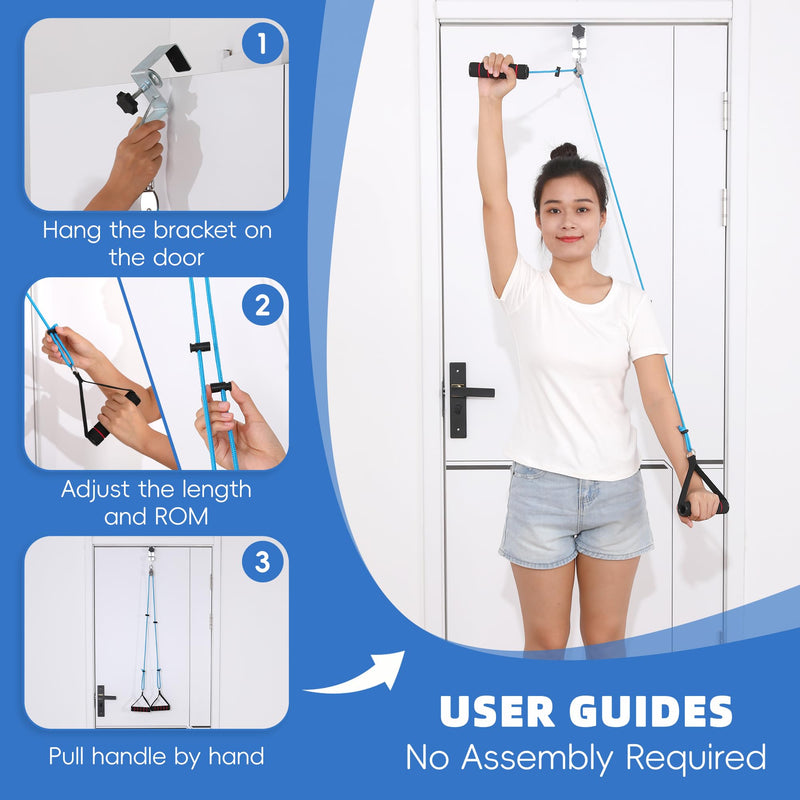 1

Hang the bracket on the door

2

Adjust the length and ROM

3

Pull handle by hand

USER GUIDES

No Assembly Required