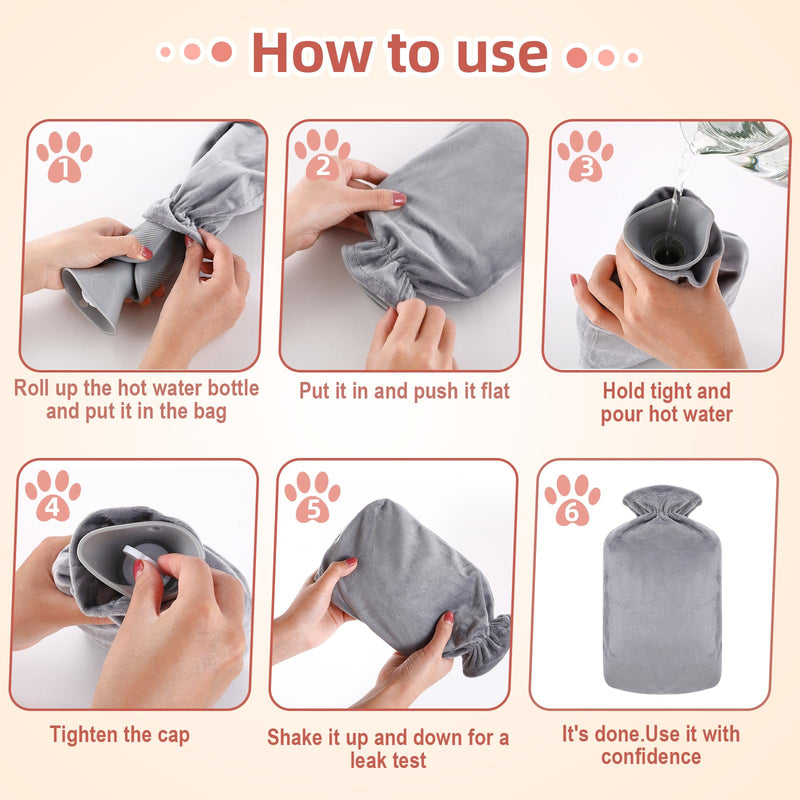 How to use

1
Roll up the hot water bottle and put it in the bag

2
Put it in and push it flat

3
Hold tight and pour hot water

4
Tighten the cap

5
Shake it up and down for a leak test

6
It's done.Use it with confidence