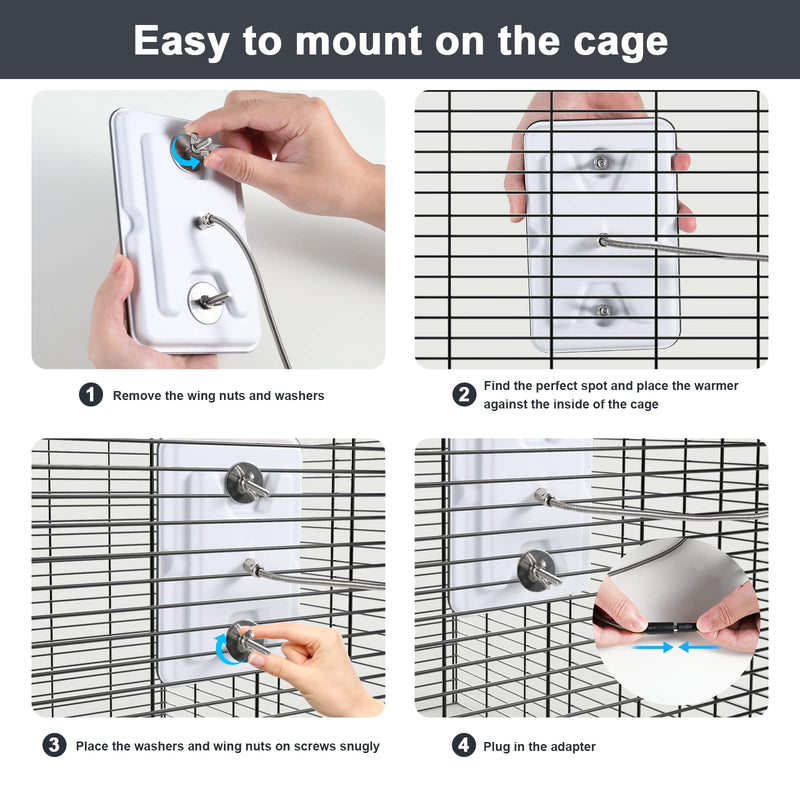 Easy to mount on the cage

1 Remove the wing nuts and washers

2 Find the perfect spot and place the warmer against the inside of the cage

3 Place the washers and wing nuts on screws snugly

4 Plug in the adapter