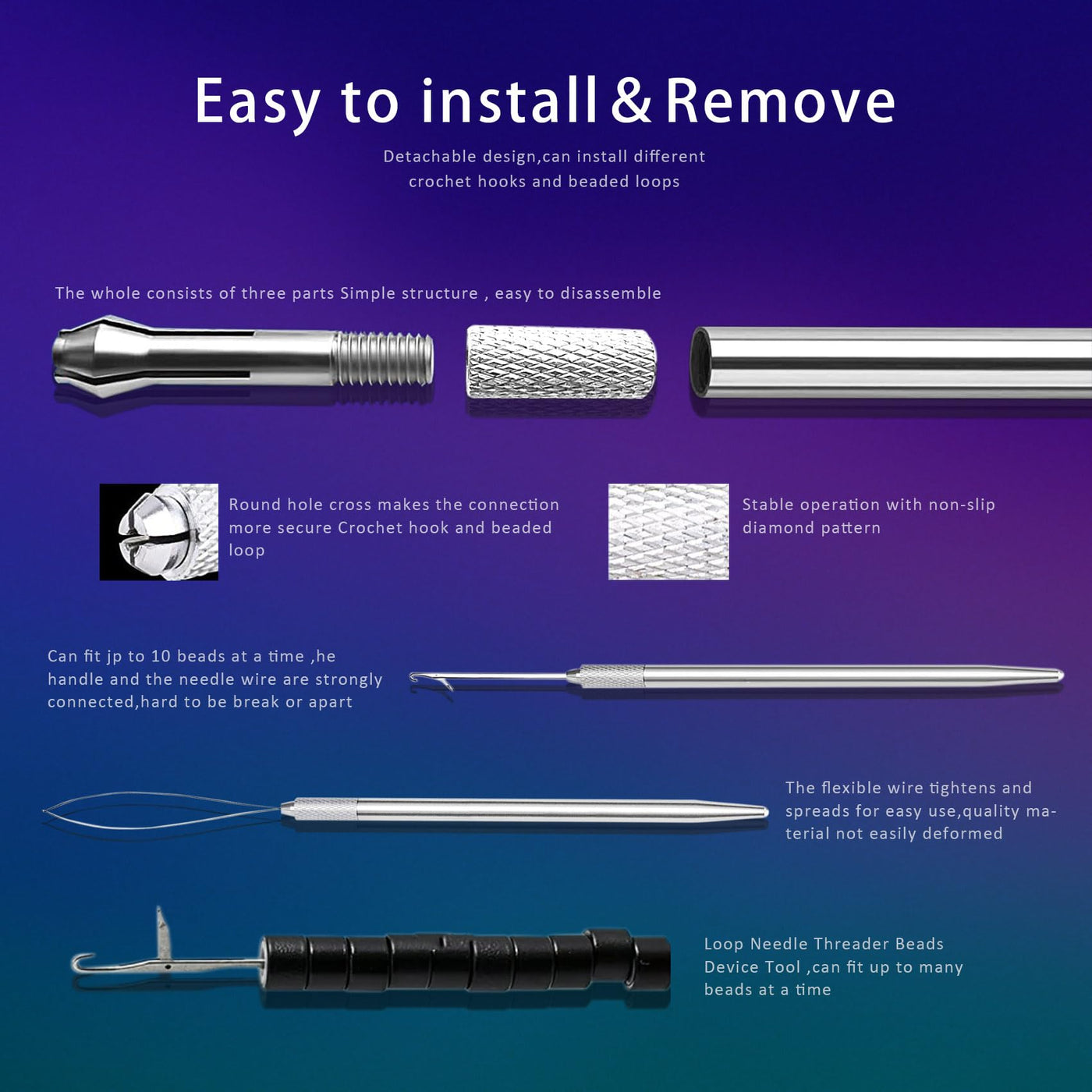 Easy to install & Remove

Detachable design,can install different crochet hooks and beaded loops

The whole consists of three parts Simple structure , easy to disassemble

Round hole cross makes the connection more secure Crochet hook and beaded loop

Stable operation with non-slip diamond pattern

Can fit jp to 10 beads at a time ,he handle and the needle wire are strongly connected,hard to be break or apart

The flexible wire tightens and spreads for easy use,quality material not easily deformed

Loop Needle Threader Beads Device Tool ,can fit up to many beads at a time