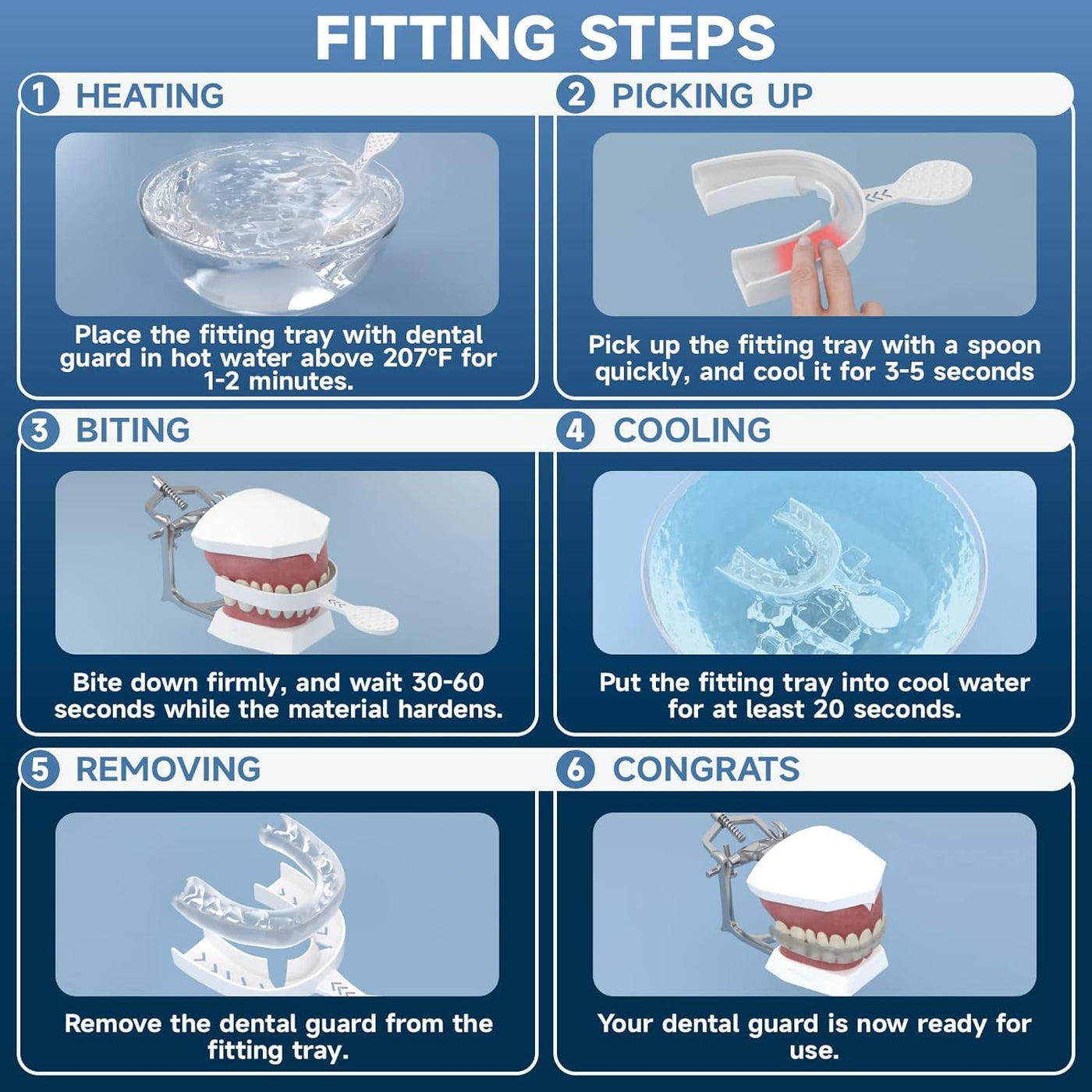 FITTING STEPS

1 HEATING

Place the fitting tray with dental guard in hot water above 207°F for 1-2 minutes.

2 PICKING UP

Pick up the fitting tray with a spoon quickly, and cool it for 3-5 seconds

3 BITING

Bite down firmly, and wait 30-60 seconds while the material hardens.

4 COOLING

Put the fitting tray into cool water for at least 20 seconds.

5 REMOVING

Remove the dental guard from the fitting tray.

6 CONGRATS

Your dental guard is now ready for use.