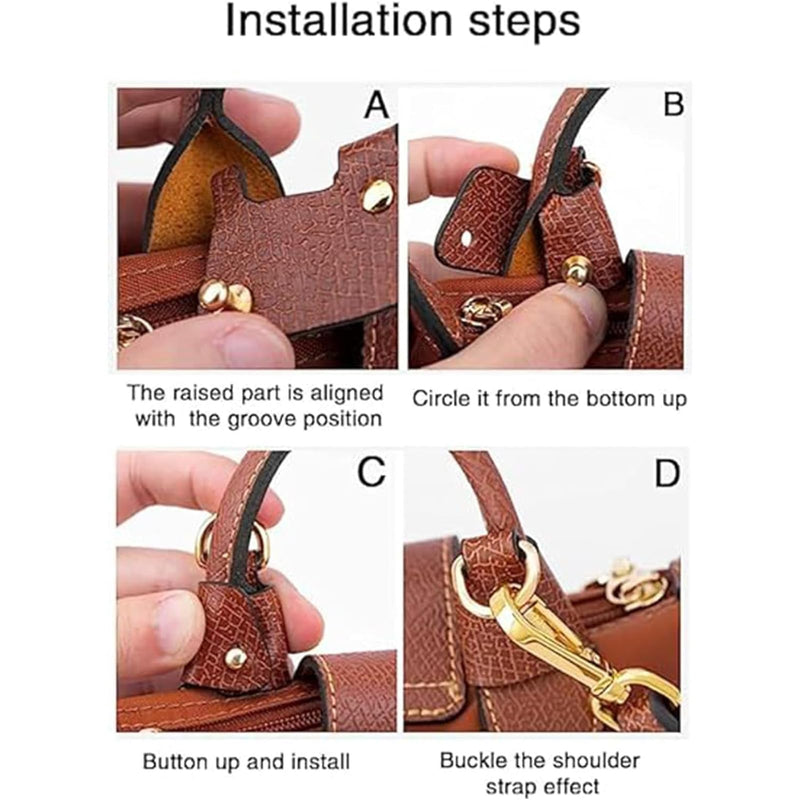 Installation steps

A

The raised part is aligned with the groove position

B

Circle it from the bottom up

C

Button up and install

D

Buckle the shoulder strap effect