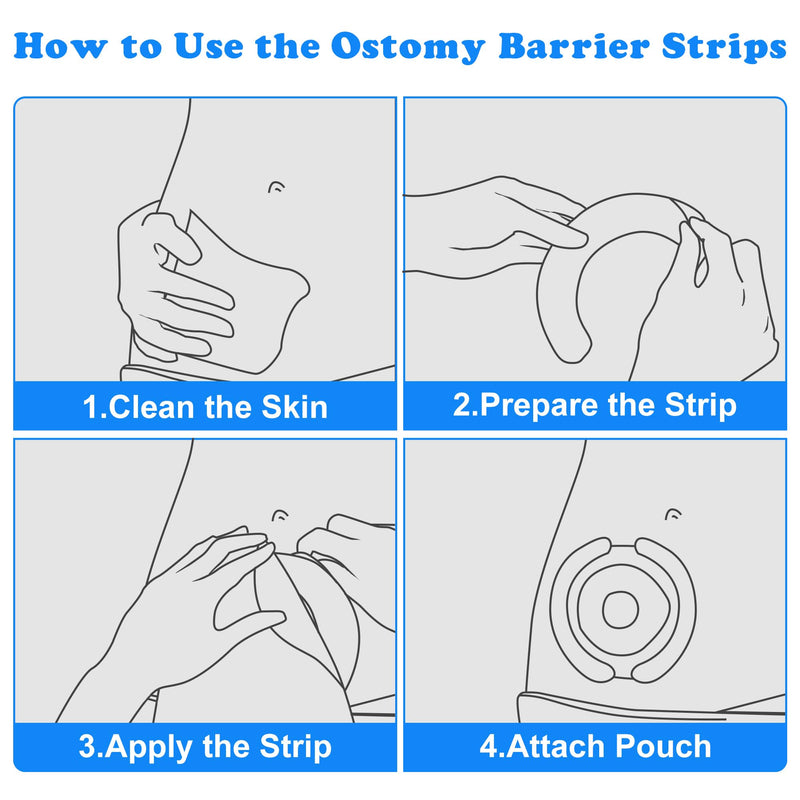 How to Use the Ostomy Barrier Strips

1.Clean the Skin

2.Prepare the Strip

3.Apply the Strip

4.Attach Pouch