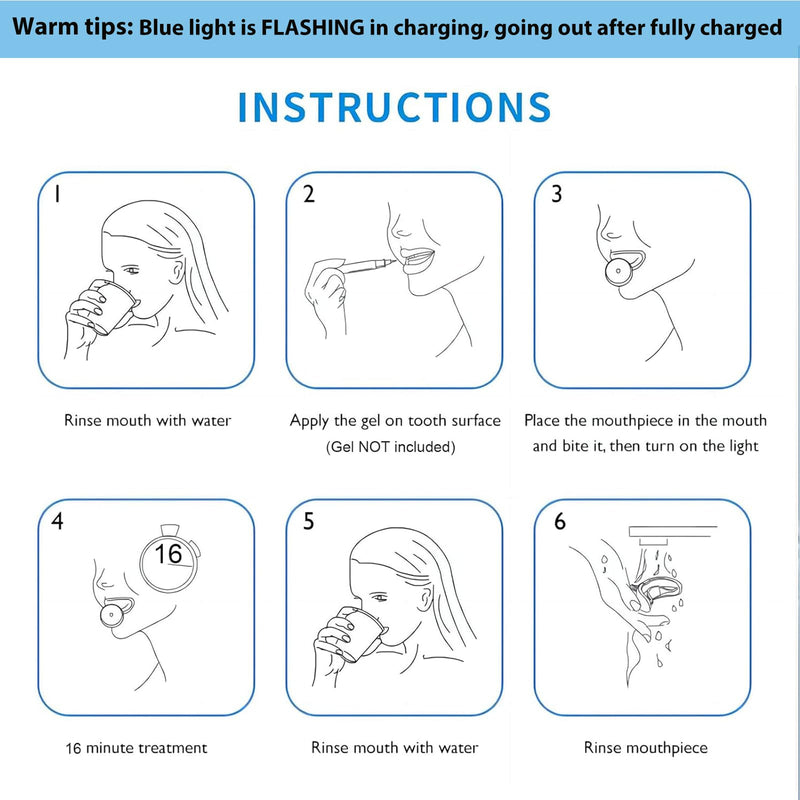 Warm tips: Blue light is FLASHING in charging, going out after fully charged

INSTRUCTIONS

1

Rinse mouth with water

2

Apply the gel on tooth surface
(Gel NOT included)

3

Place the mouthpiece in the mouth and bite it, then turn on the light

4

16

16 minute treatment

5

Rinse mouth with water

6

Rinse mouthpiece