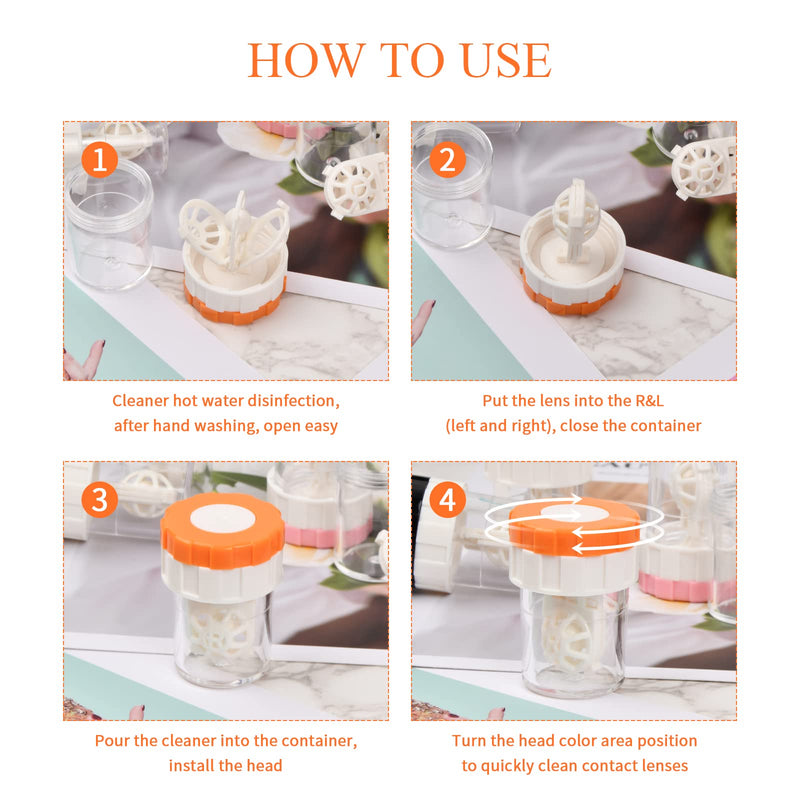 HOW TO USE

1

Cleaner hot water disinfection, after hand washing, open easy

2

Put the lens into the R&L (left and right), close the container

3

Pour the cleaner into the container, install the head

4

Turn the head color area position to quickly clean contact lenses