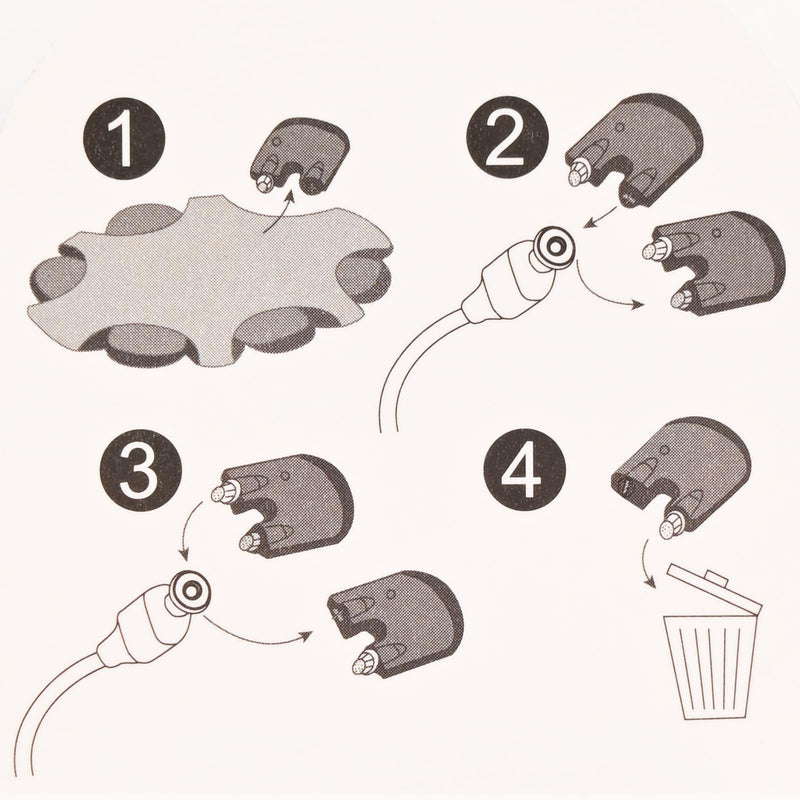 1

2

3

4