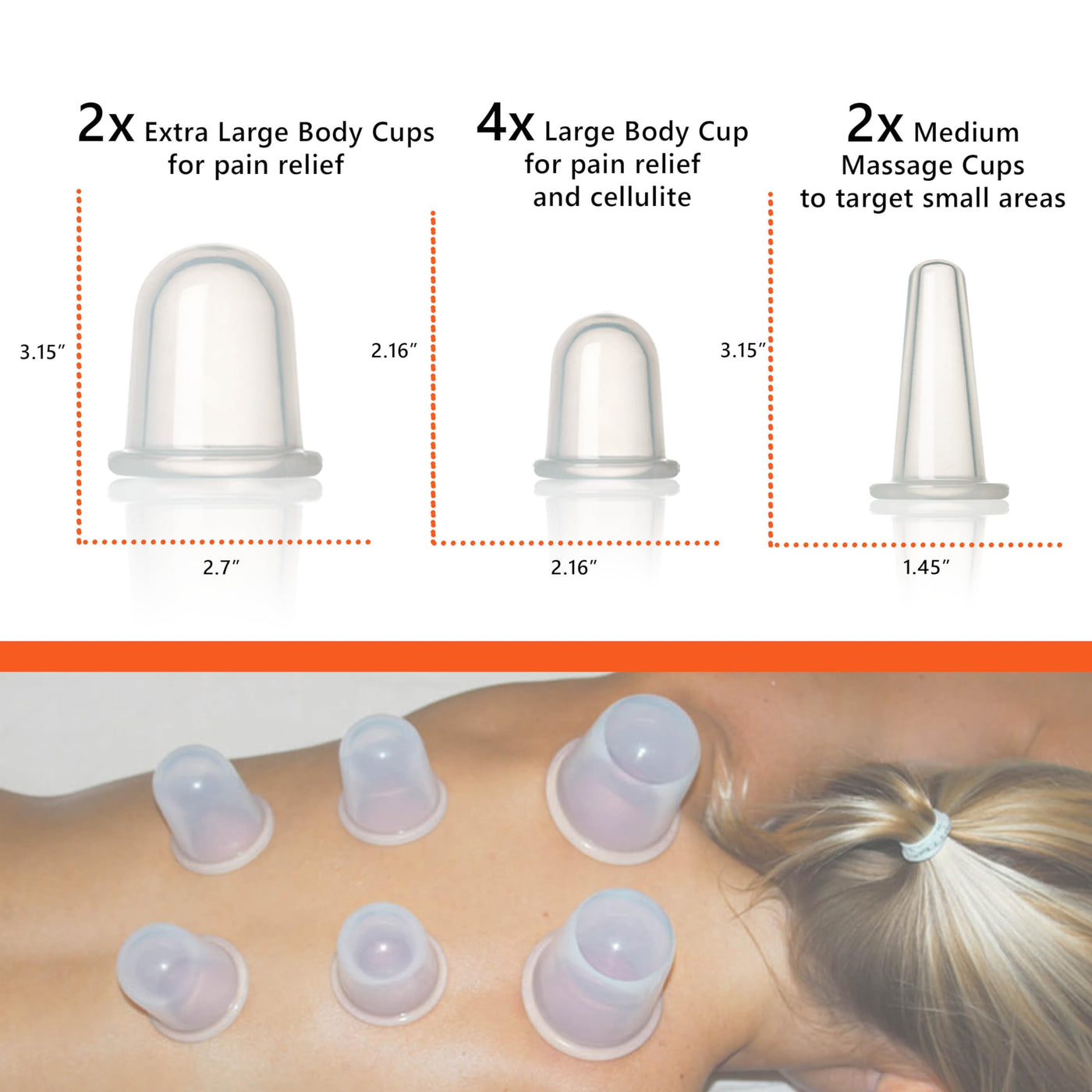 2x Extra Large Body Cups for pain relief

3.15″

2.7″

4x Large Body Cup for pain relief and cellulite

2.16″

2.16″

2x Medium Massage Cups to target small areas

3.15″

1.45″