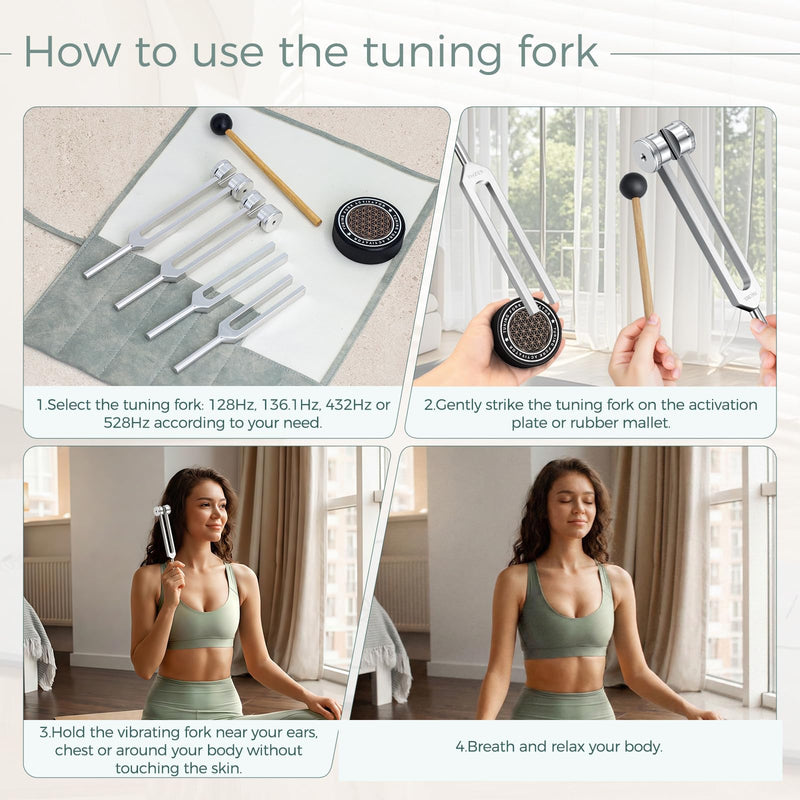 How to use the tuning fork

1.Select the tuning fork: 128Hz, 136.1Hz, 432Hz or 528Hz according to your need.

2.Gently strike the tuning fork on the activation plate or rubber mallet.

3.Hold the vibrating fork near your ears, chest or around your body without touching the skin.

4.Breath and relax your body.