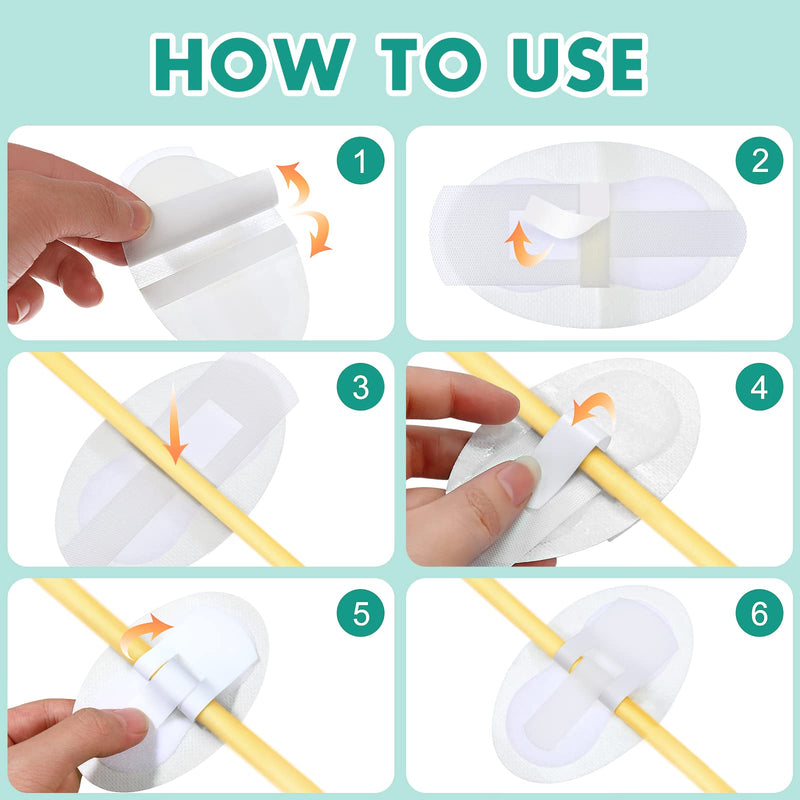 HOW TO USE

1

2

3

4

5

6