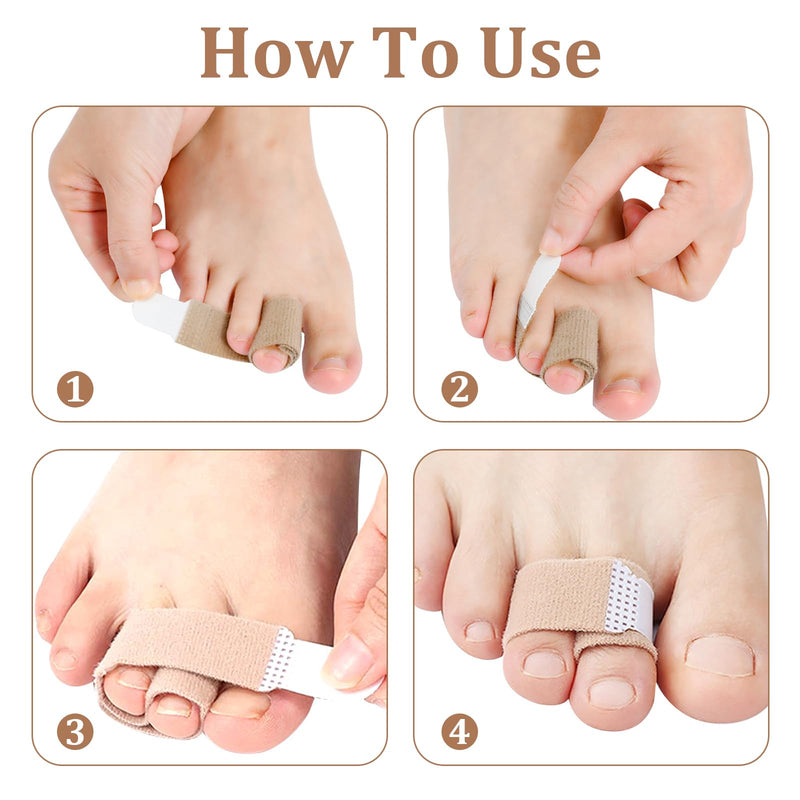 How To Use

1

2

3

4