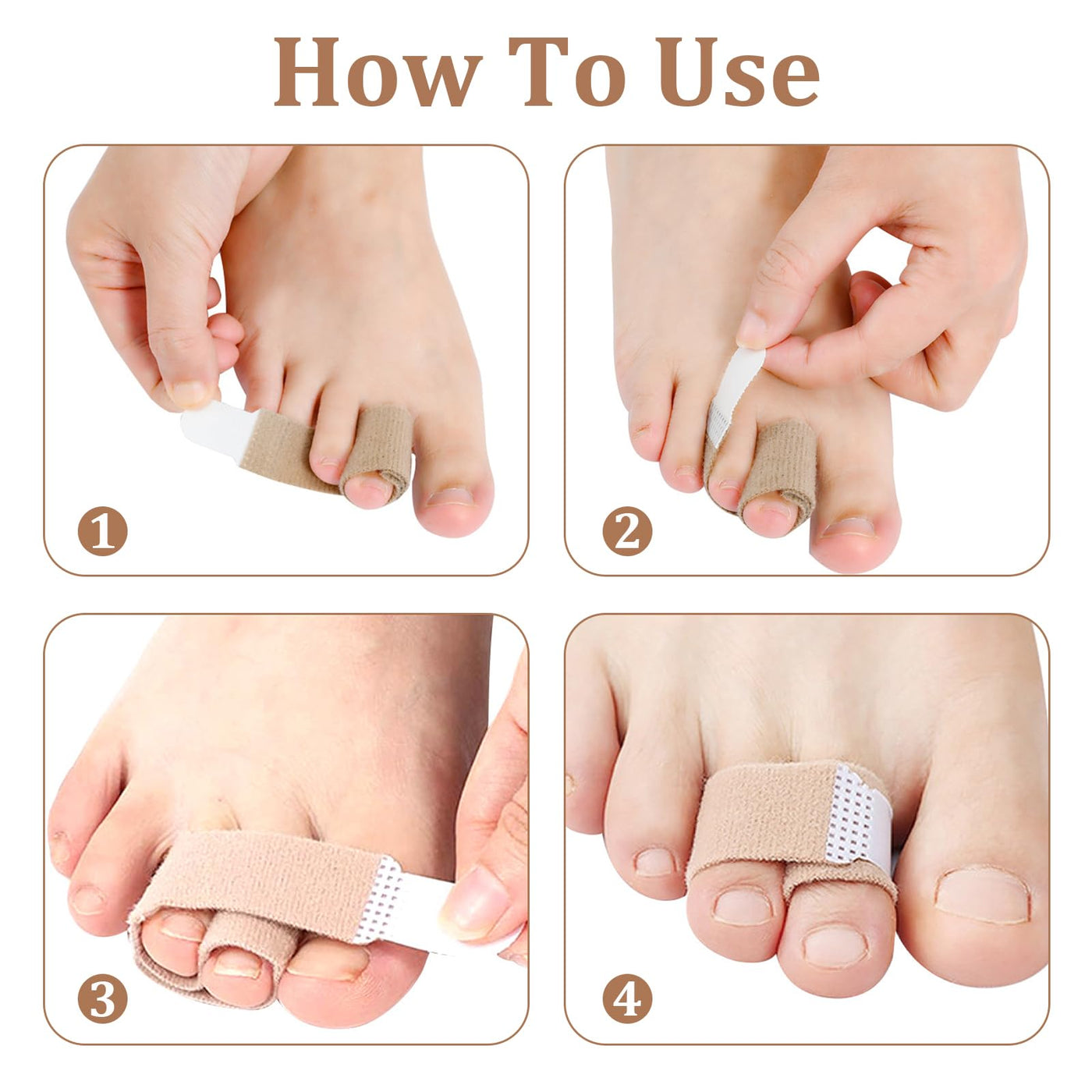 How To Use

1

2

3

4