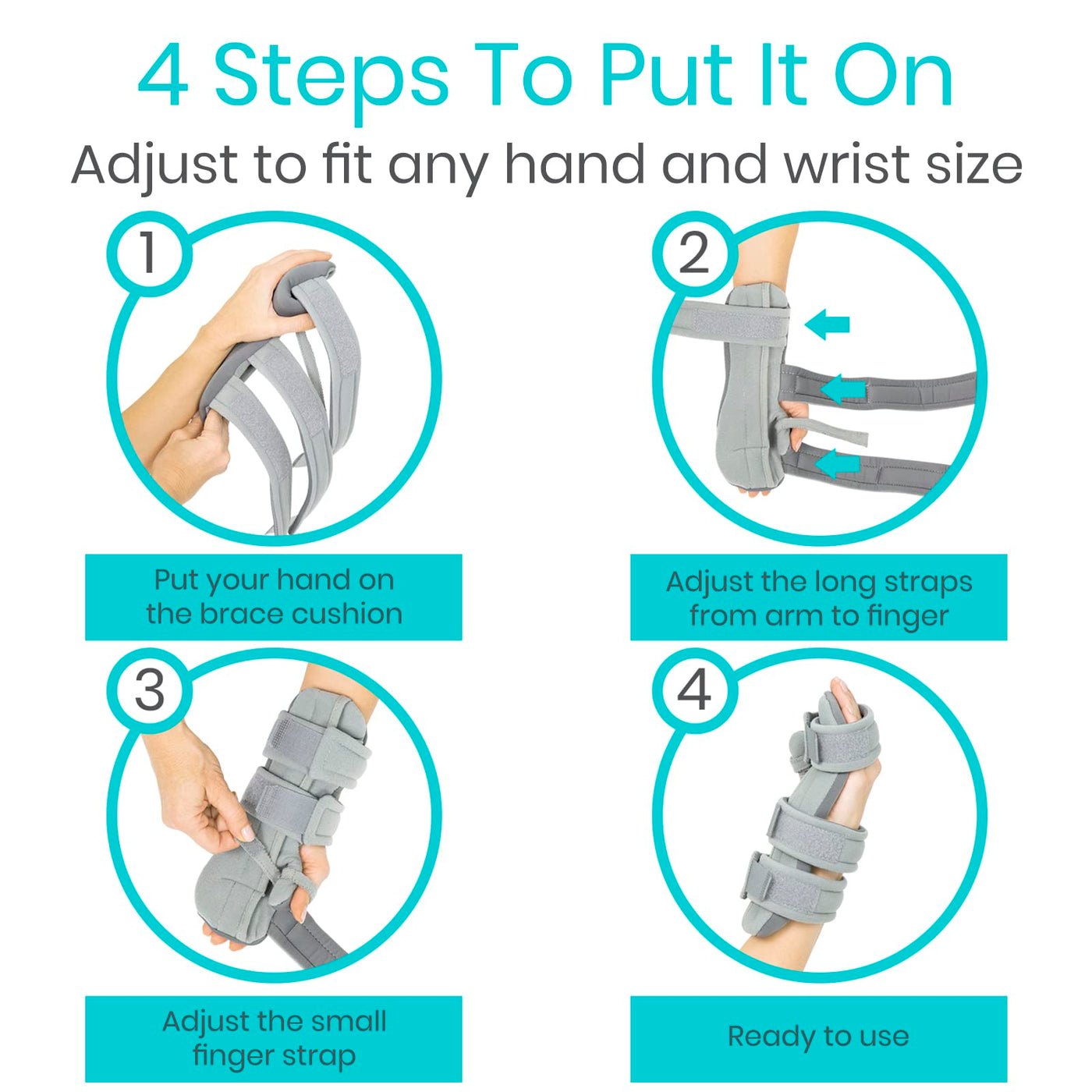 4 Steps To Put It On

Adjust to fit any hand and wrist size

1

Put your hand on the brace cushion

2

Adjust the long straps from arm to finger

3

Adjust the small finger strap

4

Ready to use