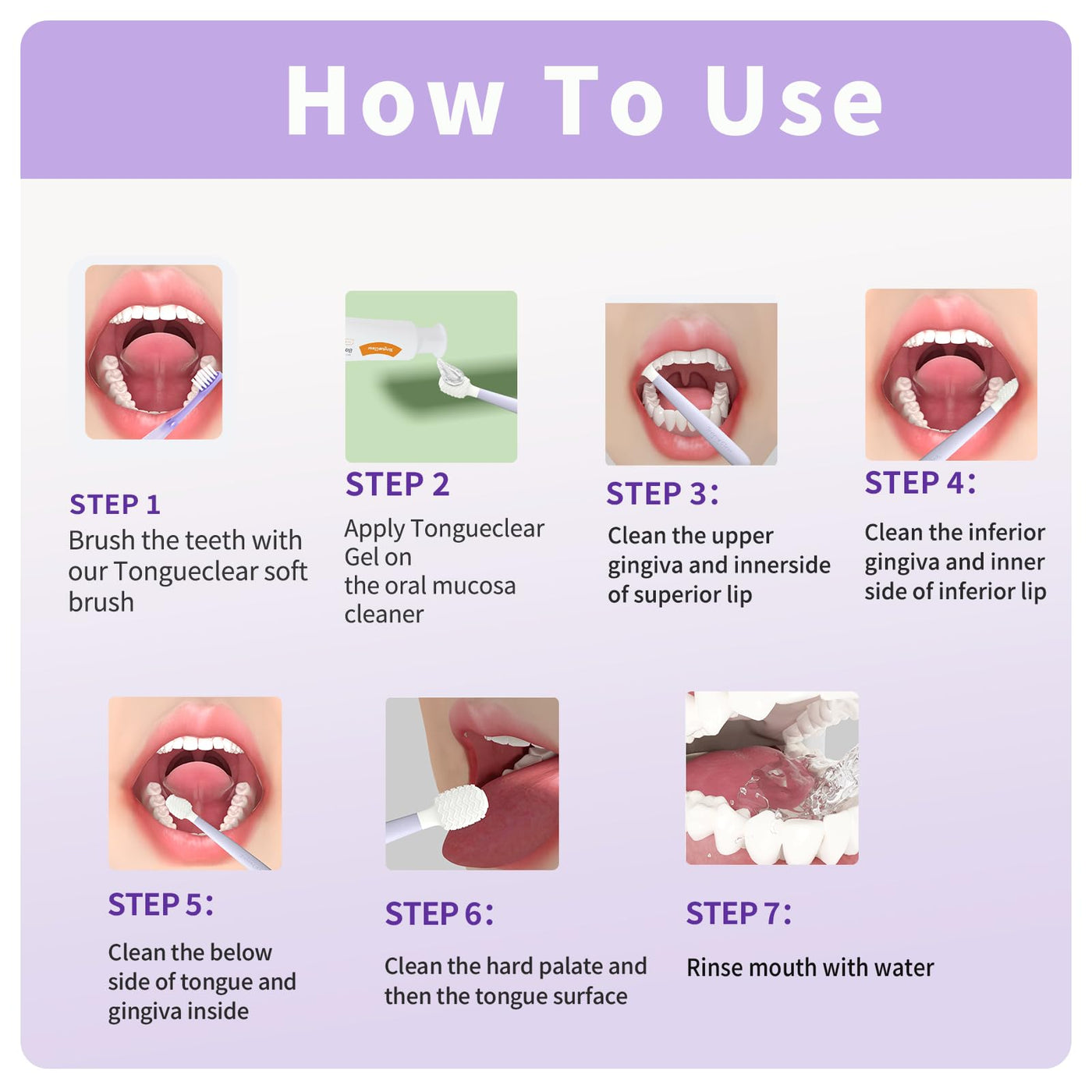 How To Use

STEP 1
Brush the teeth with our Tongueclear soft brush

STEP 2
Apply Tongueclear Gel on the oral mucosa cleaner

STEP 3:
Clean the upper gingiva and innerside of superior lip

STEP 4:
Clean the inferior gingiva and inner side of inferior lip

STEP 5:
Clean the below side of tongue and gingiva inside

STEP 6:
Clean the hard palate and then the tongue surface

STEP 7:
Rinse mouth with water