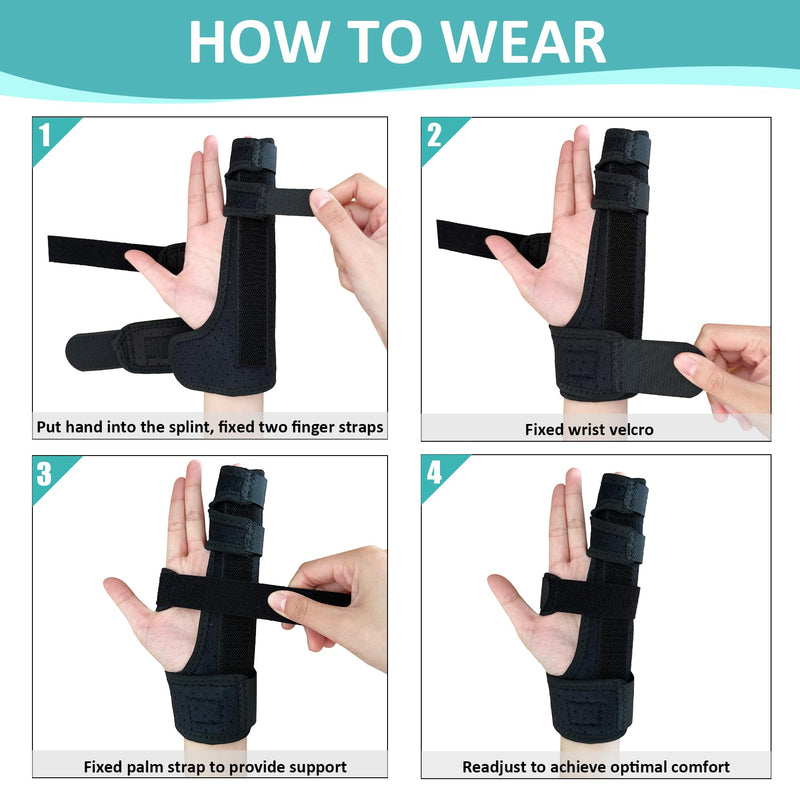 HOW TO WEAR

1

Put hand into the splint, fixed two finger straps

2

Fixed wrist velcro

3

Fixed palm strap to provide support

4

Readjust to achieve optimal comfort