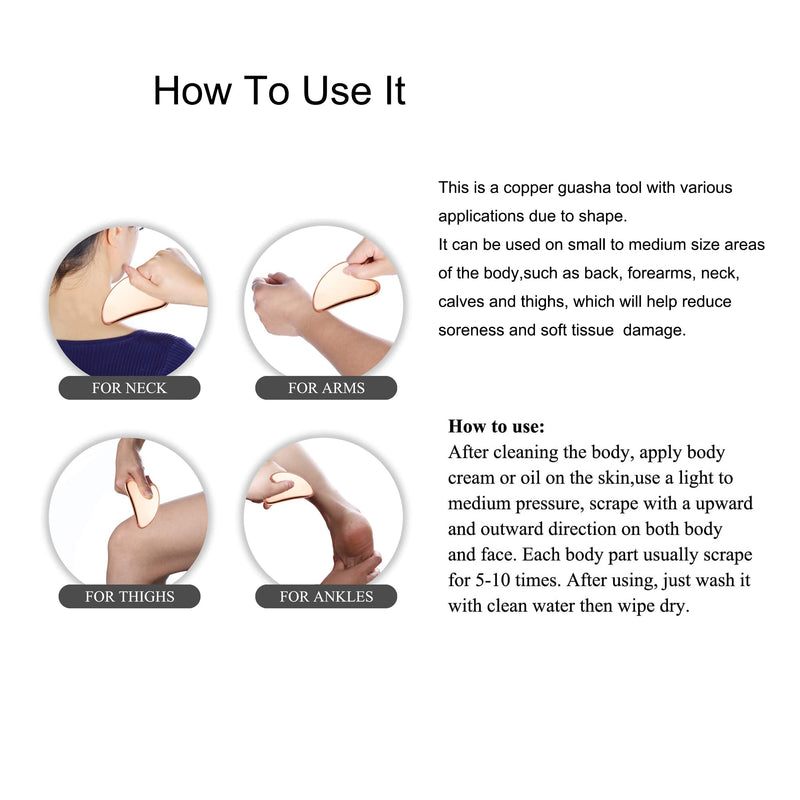 How To Use It

FOR NECK

FOR ARMS

FOR THIGHS

FOR ANKLES

This is a copper guasha tool with various applications due to shape.
It can be used on small to medium size areas of the body,such as back, forearms, neck, calves and thighs, which will help reduce soreness and soft tissue  damage.

How to use:
After cleaning the body, apply body cream or oil on the skin,use a light to medium pressure, scrape with a upward and outward direction on both body and face. Each body part usually scrape for 5-10 times. After using, just wash it with clean water then wipe dry.