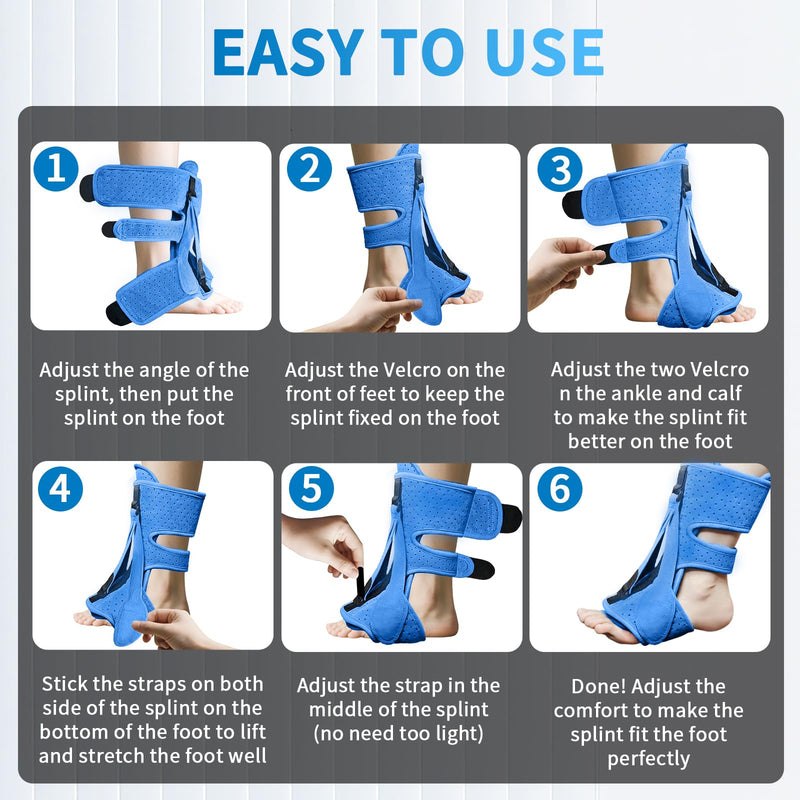 EASY TO USE

1

Adjust the angle of the splint, then put the splint on the foot

2

Adjust the Velcro on the front of feet to keep the splint fixed on the foot

3

Adjust the two Velcro n the ankle and calf to make the splint fit better on the foot

4

Stick the straps on both side of the splint on the bottom of the foot to lift and stretch the foot well

5

Adjust the strap in the middle of the splint (no need too light)

6

Done! Adjust the comfort to make the splint fit the foot perfectly