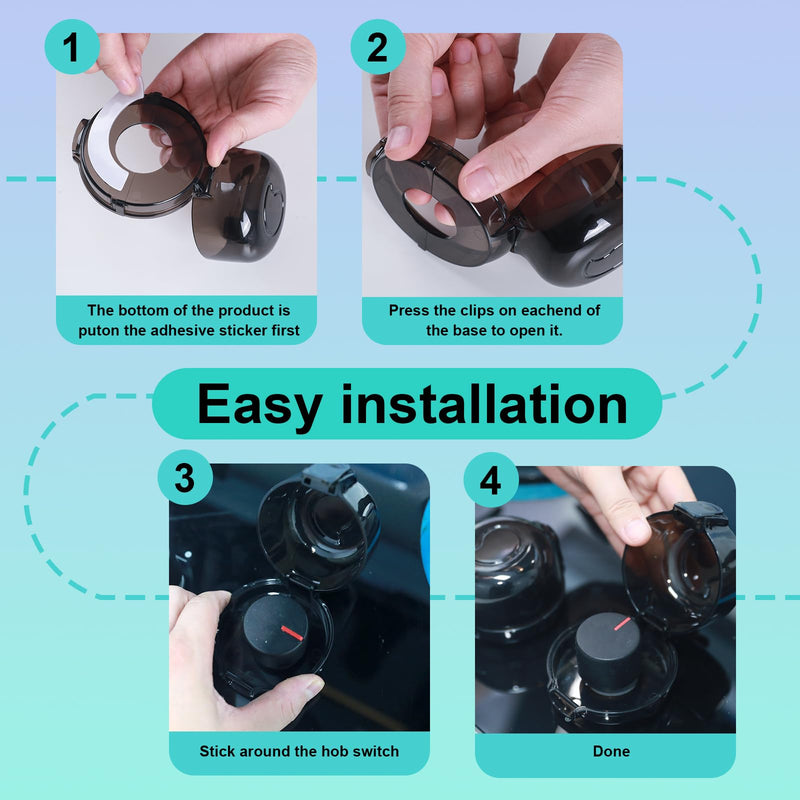 1

The bottom of the product is puton the adhesive sticker first

2

Press the clips on eachend of the base to open it.

Easy installation

3

Stick around the hob switch

4

Done