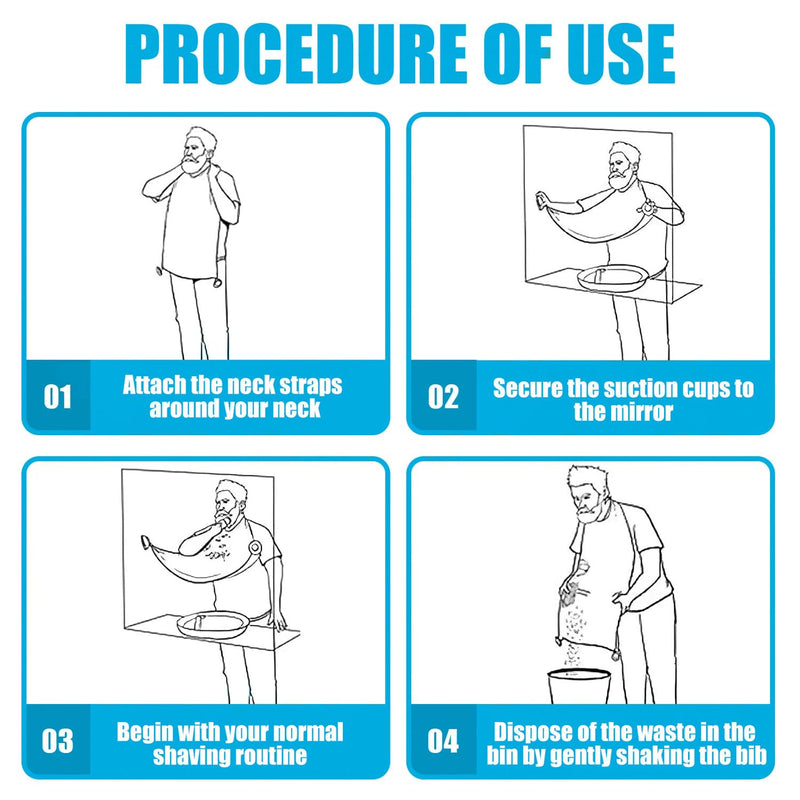 PROCEDURE OF USE

01 Attach the neck straps around your neck

02 Secure the suction cups to the mirror

03 Begin with your normal shaving routine

04 Dispose of the waste in the bin by gently shaking the bib