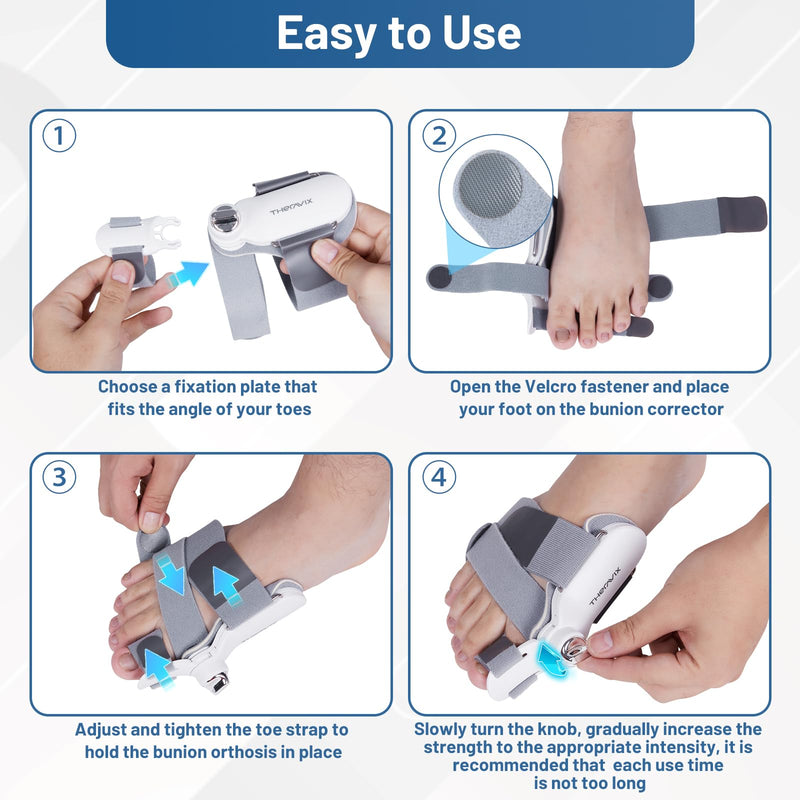 Easy to Use

1
THERAVIX
Choose a fixation plate that fits the angle of your toes

2
Open the Velcro fastener and place your foot on the bunion corrector

3
Adjust and tighten the toe strap to hold the bunion orthosis in place

4
THERAVIX
Slowly turn the knob, gradually increase the strength to the appropriate intensity, it is recommended that each use time is not too long