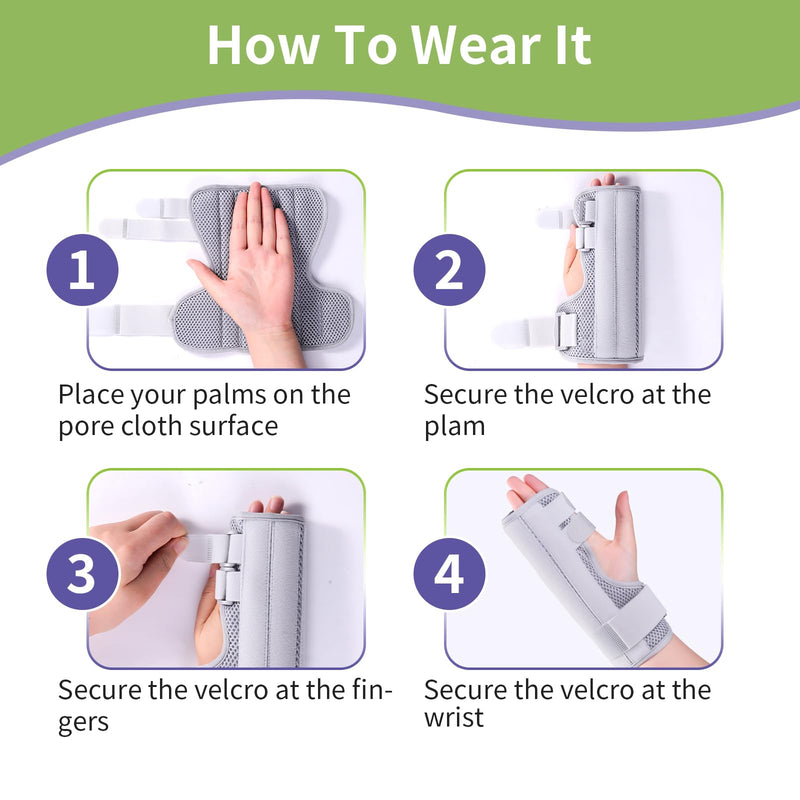 How To Wear It

1

Place your palms on the pore cloth surface

2

Secure the velcro at the plam

3

Secure the velcro at the fingers

4

Secure the velcro at the wrist