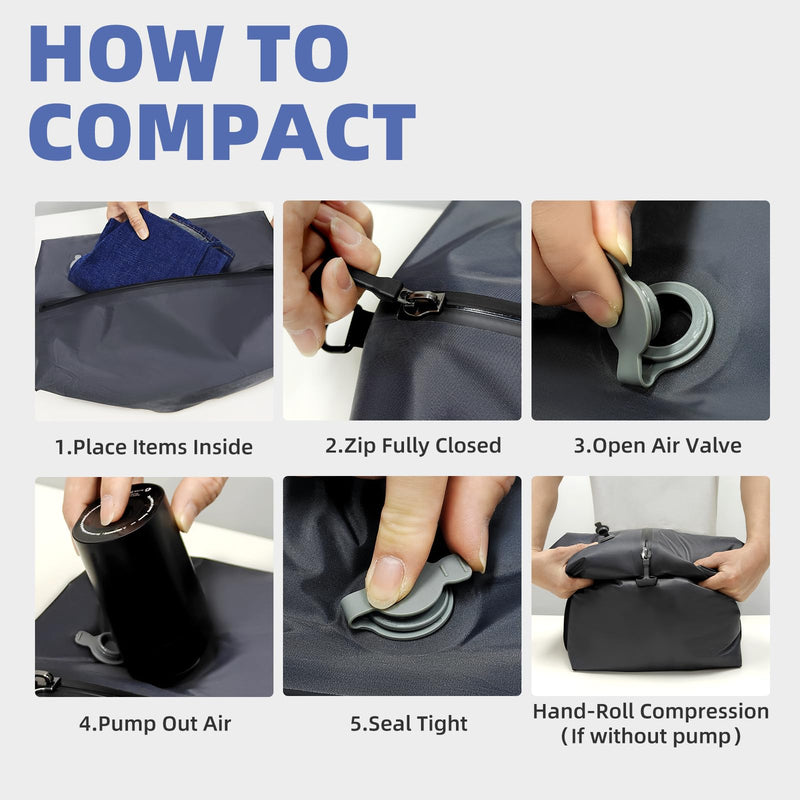 HOW TO COMPACT

1.Place Items Inside

2.Zip Fully Closed

3.Open Air Valve

4.Pump Out Air

5.Seal Tight

Hand-Roll Compression (If without pump)