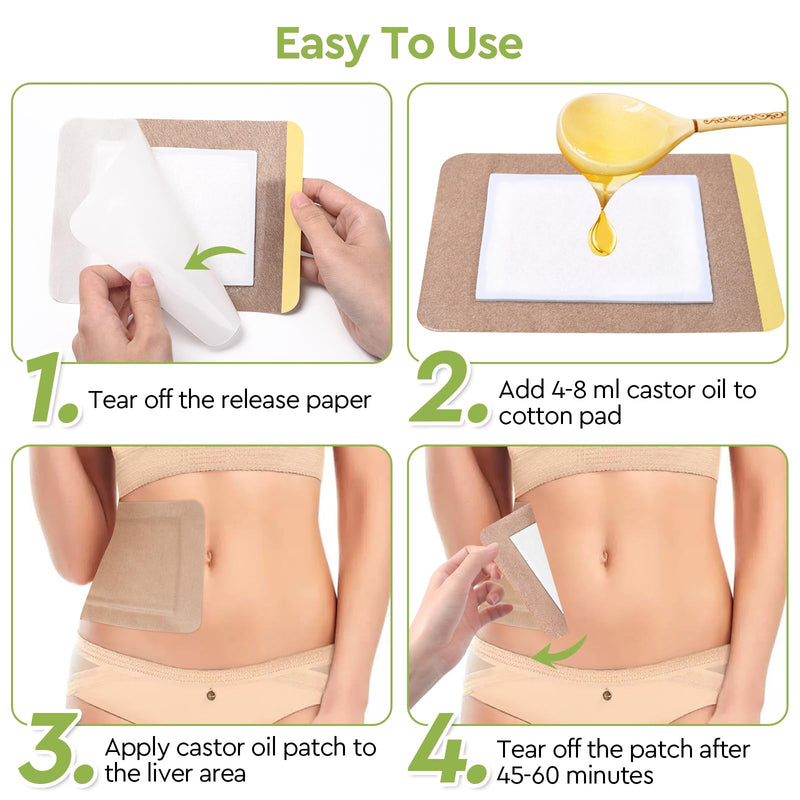 Easy To Use

1. Tear off the release paper

2. Add 4-8 ml castor oil to cotton pad

3. Apply castor oil patch to the liver area

4. Tear off the patch after 45-60 minutes