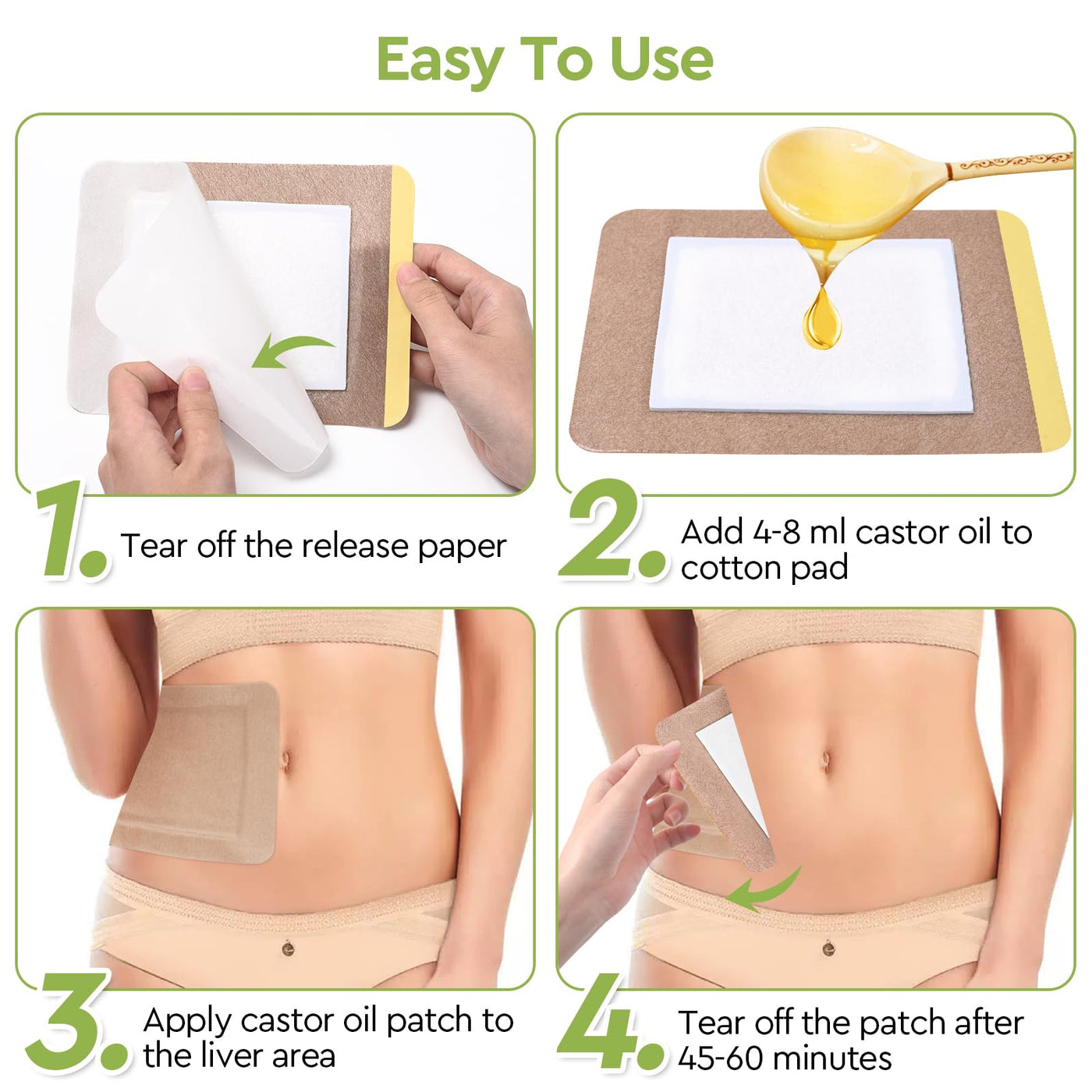 Easy To Use

1. Tear off the release paper

2. Add 4-8 ml castor oil to cotton pad

3. Apply castor oil patch to the liver area

4. Tear off the patch after 45-60 minutes