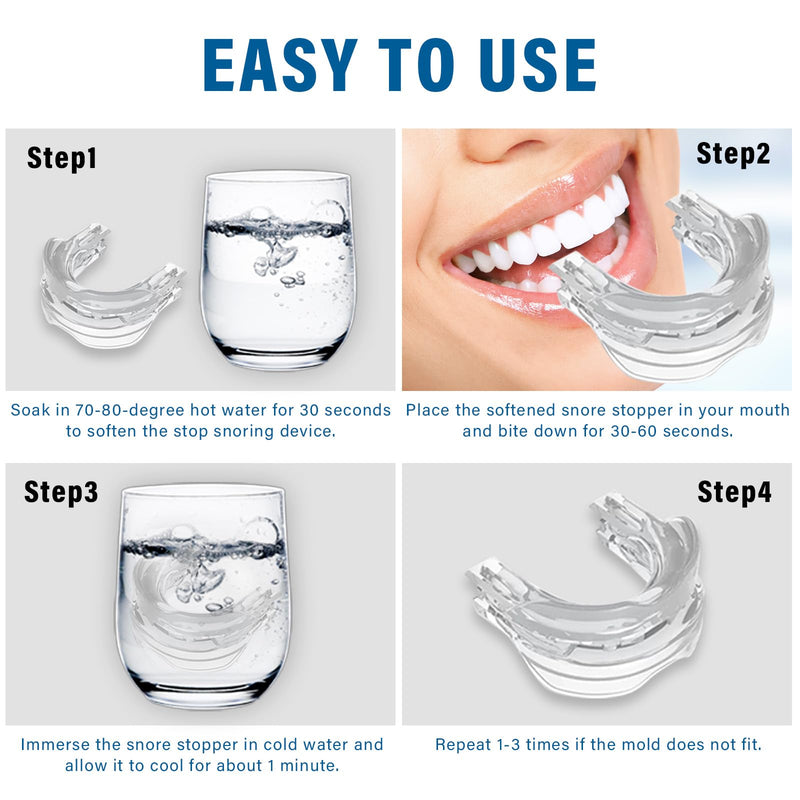 EASY TO USE

Step1

Soak in 70-80-degree hot water for 30 seconds to soften the stop snoring device.

Step2

Place the softened snore stopper in your mouth and bite down for 30-60 seconds.

Step3

Immerse the snore stopper in cold water and allow it to cool for about 1 minute.

Step4

Repeat 1-3 times if the mold does not fit.