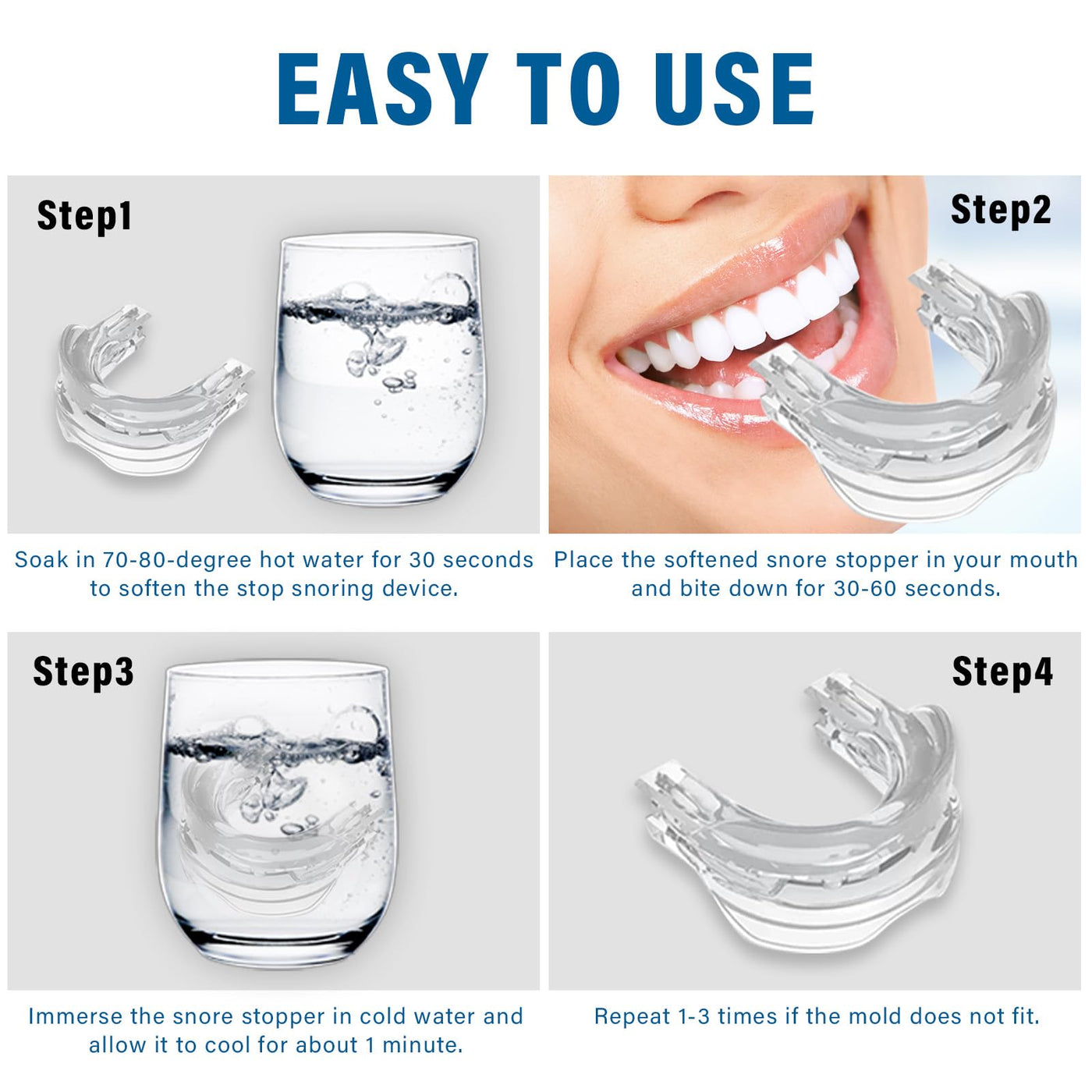 EASY TO USE

Step1

Soak in 70-80-degree hot water for 30 seconds to soften the stop snoring device.

Step2

Place the softened snore stopper in your mouth and bite down for 30-60 seconds.

Step3

Immerse the snore stopper in cold water and allow it to cool for about 1 minute.

Step4

Repeat 1-3 times if the mold does not fit.