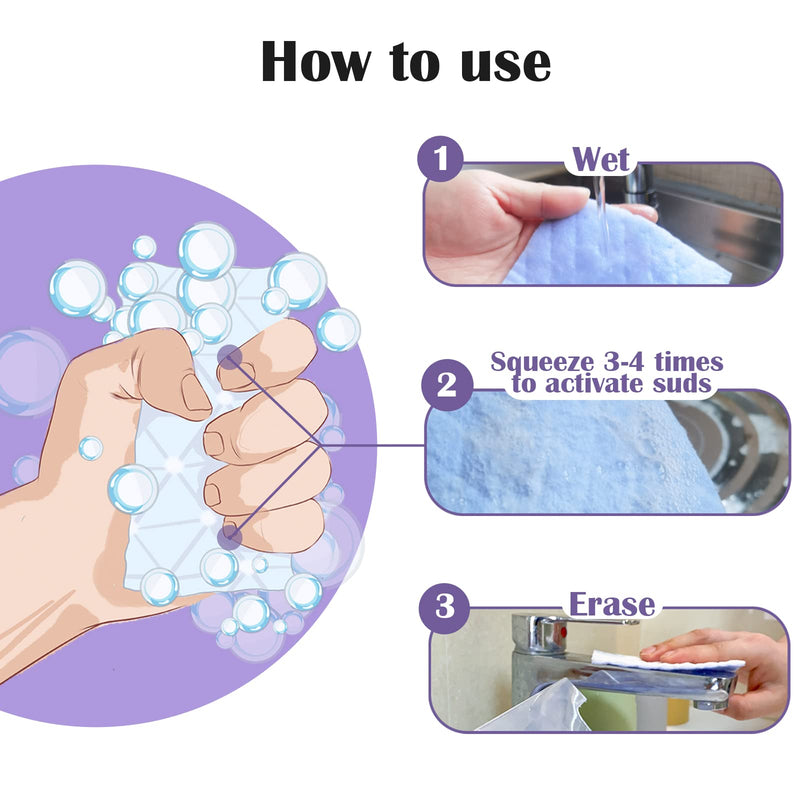 How to use

1 Wet

2 Squeeze 3-4 times to activate suds

3 Erase