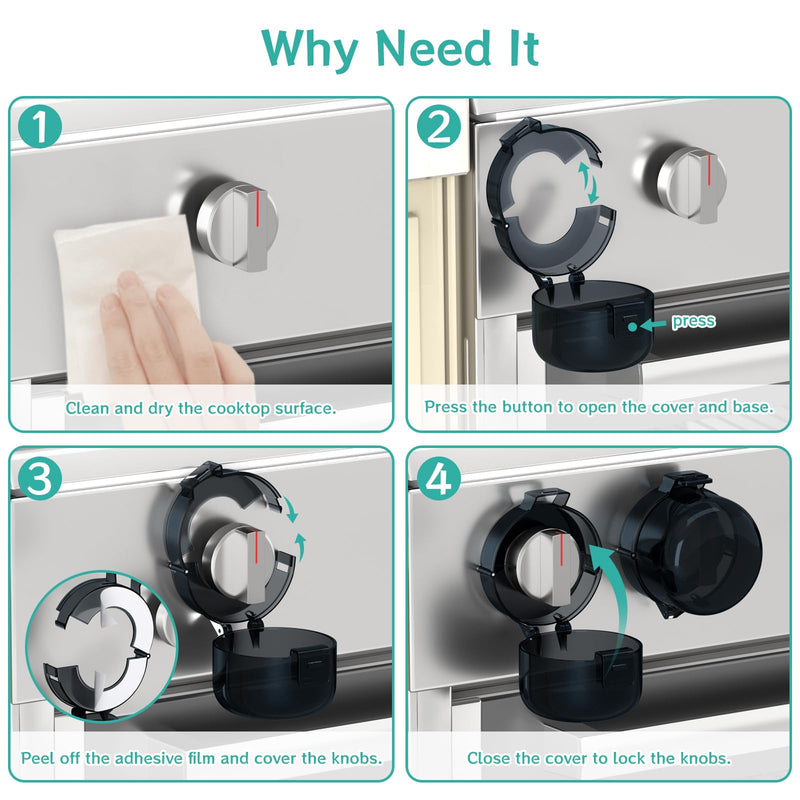 Why Need It

1

Clean and dry the cooktop surface.

2

press

Press the button to open the cover and base.

3

Peel off the adhesive film and cover the knobs.

4

Close the cover to lock the knobs.