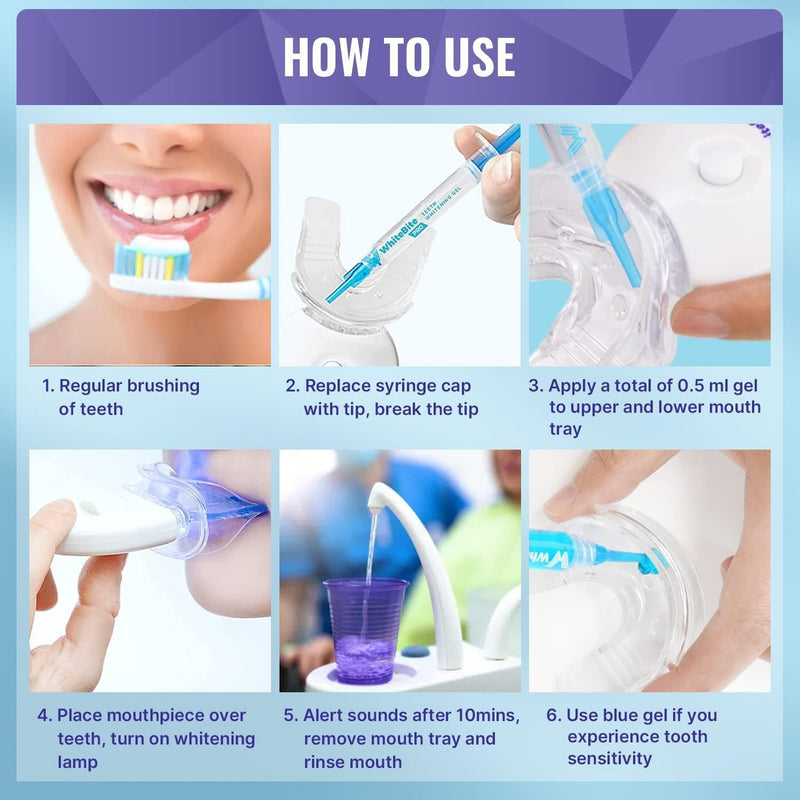 HOW TO USE

WhiteBite PRO TEETH WHITENING GEL

1. Regular brushing of teeth

2. Replace syringe cap with tip, break the tip

3. Apply a total of 0.5 ml gel to upper and lower mouth tray

4. Place mouthpiece over teeth, turn on whitening lamp

5. Alert sounds after 10mins, remove mouth tray and rinse mouth

6. Use blue gel if you experience tooth sensitivity