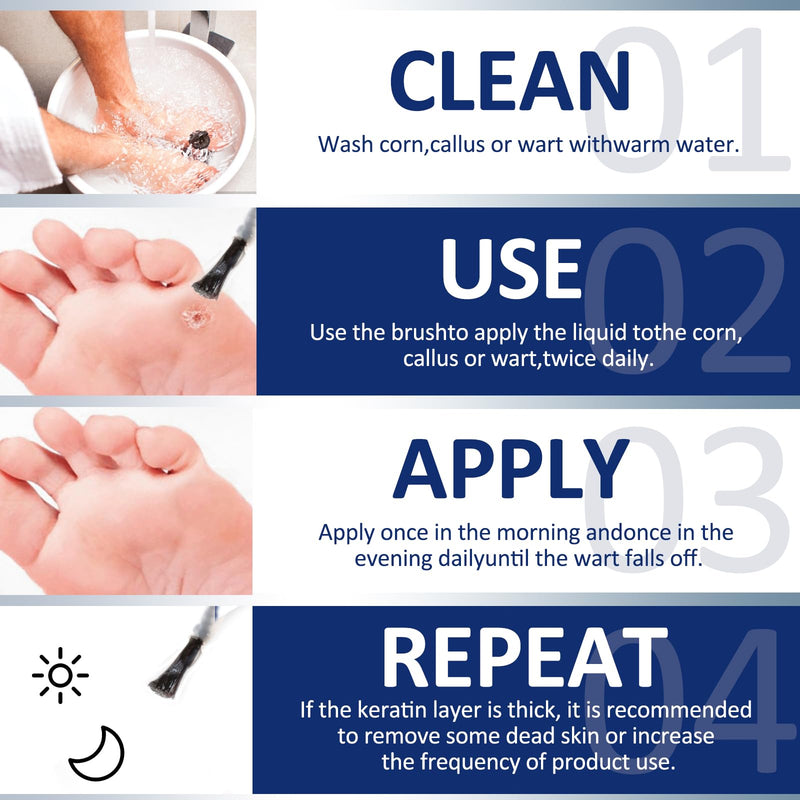 CLEAN 01
Wash corn,callus or wart withwarm water.

USE 02
Use the brushto apply the liquid tothe corn, callus or wart,twice daily.

APPLY 03
Apply once in the morning andonce in the evening dailyuntil the wart falls off.

REPEAT 04
If the keratin layer is thick, it is recommended to remove some dead skin or increase the frequency of product use.