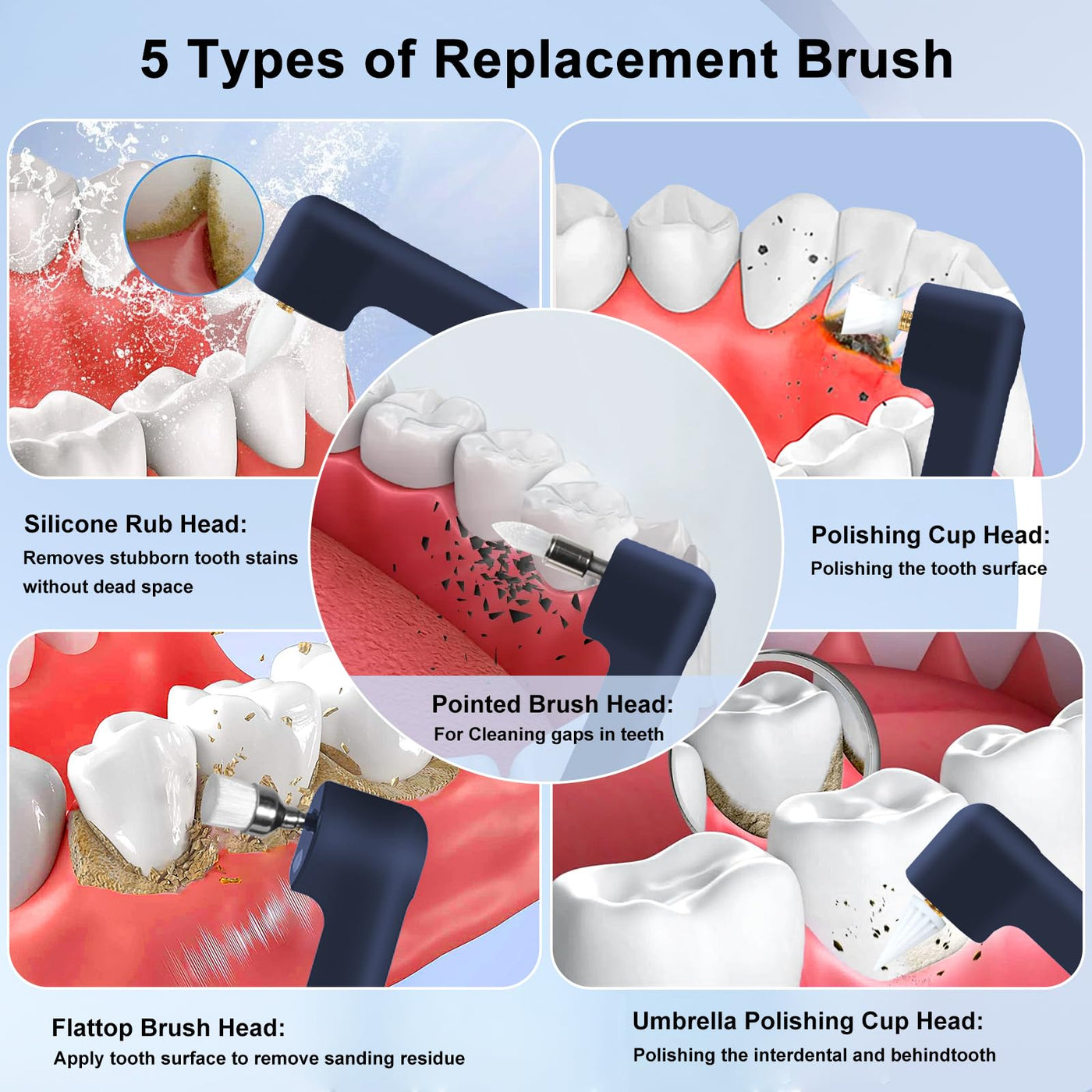 5 Types of Replacement Brush

Silicone Rub Head:
Removes stubborn tooth stains without dead space

Polishing Cup Head:
Polishing the tooth surface

Pointed Brush Head:
For Cleaning gaps in teeth

Flattop Brush Head:
Apply tooth surface to remove sanding residue

Umbrella Polishing Cup Head:
Polishing the interdental and behindtooth