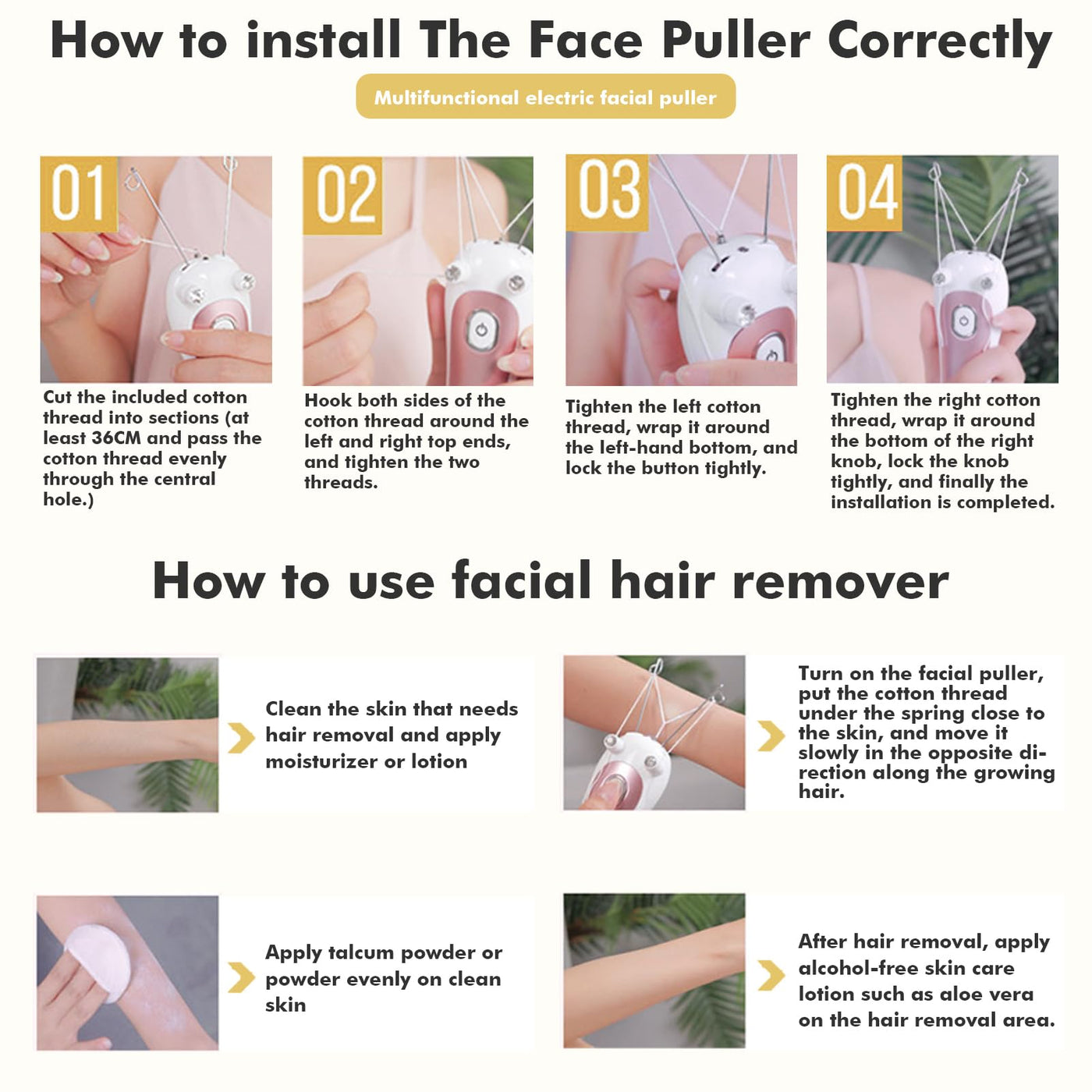 How to install The Face Puller Correctly

Multifunctional electric facial puller

01

Cut the included cotton thread into sections (at least 36CM and pass the cotton thread evenly through the central hole.)

02

Hook both sides of the cotton thread around the left and right top ends, and tighten the two threads.

03

Tighten the left cotton thread, wrap it around the left-hand bottom, and lock the button tightly.

04

Tighten the right cotton thread, wrap it around the bottom of the right knob, lock the knob tightly, and finally the installation is completed.

How to use facial hair remover

Clean the skin that needs hair removal and apply moisturizer or lotion

Turn on the facial puller, put the cotton thread under the spring close to the skin, and move it slowly in the opposite direction along the growing hair.

Apply talcum powder or powder evenly on clean skin

After hair removal, apply alcohol-free skin care lotion such as aloe vera on the hair removal area.