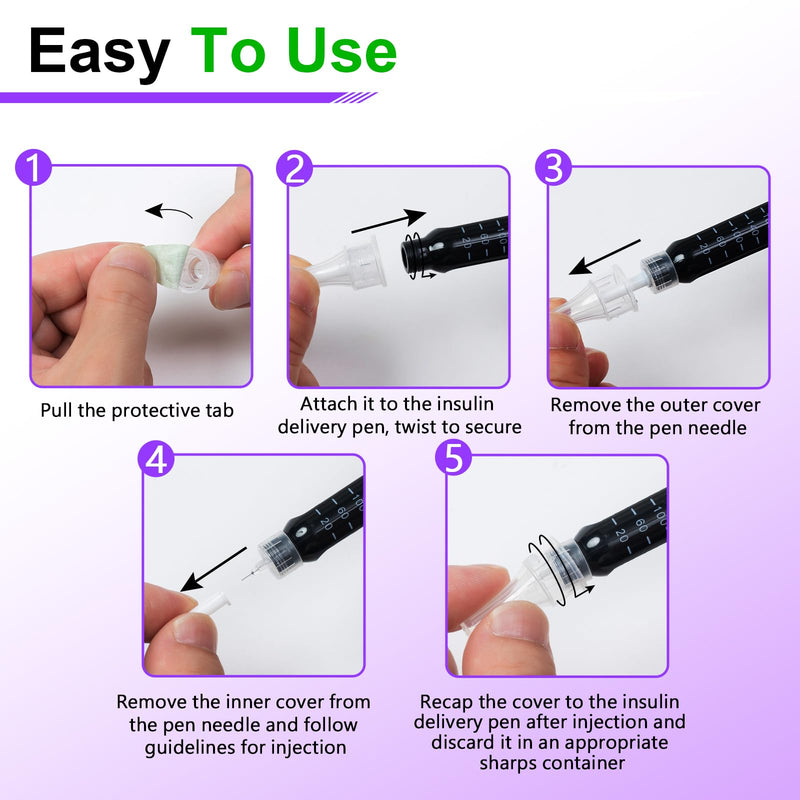 Easy To Use

1

Pull the protective tab

2

100
60
20

Attach it to the insulin delivery pen, twist to secure

3

140
100
60
20

Remove the outer cover from the pen needle

4

100
60
20

Remove the inner cover from the pen needle and follow guidelines for injection

5

100
60
20

Recap the cover to the insulin delivery pen after injection and discard it in an appropriate sharps container