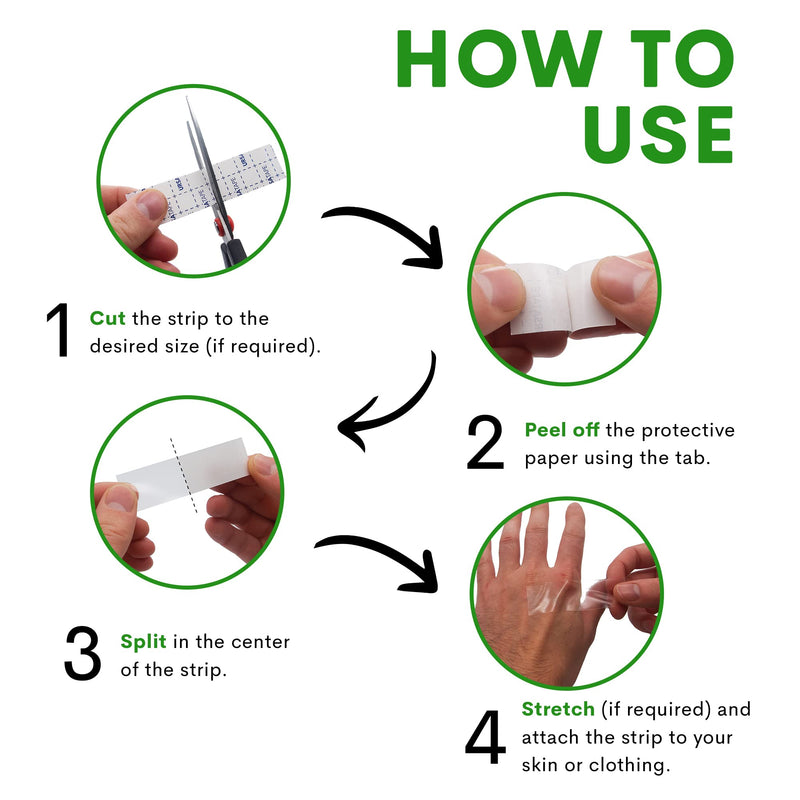 HOW TO USE

1 Cut the strip to the desired size (if required).

2 Peel off the protective paper using the tab.

3 Split in the center of the strip.

4 Stretch (if required) and attach the strip to your skin or clothing.