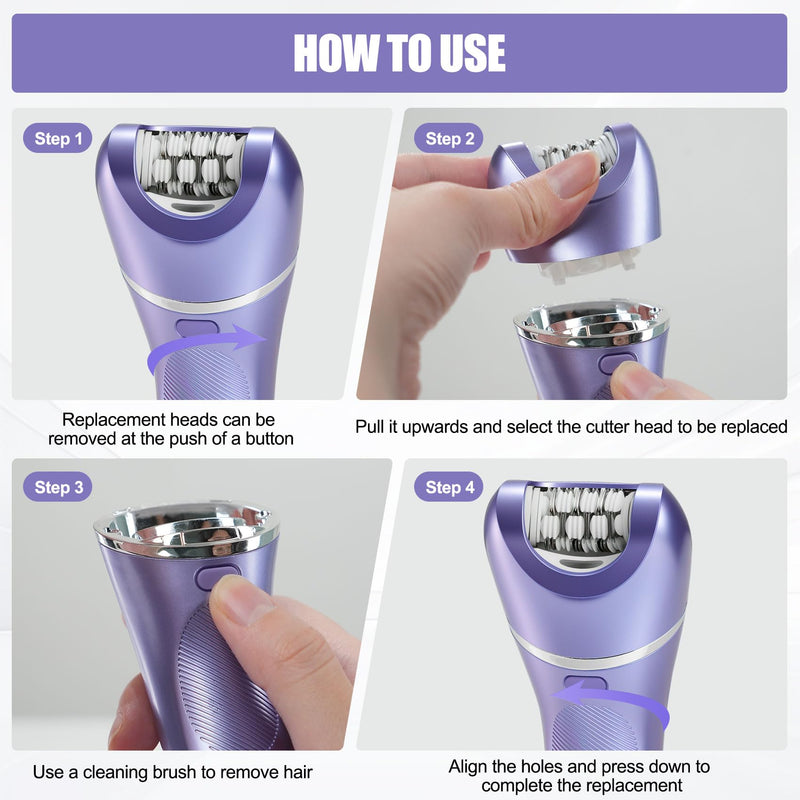 HOW TO USE

Step 1

Replacement heads can be removed at the push of a button

Step 2

Pull it upwards and select the cutter head to be replaced

Step 3

Use a cleaning brush to remove hair

Step 4

Align the holes and press down to complete the replacement