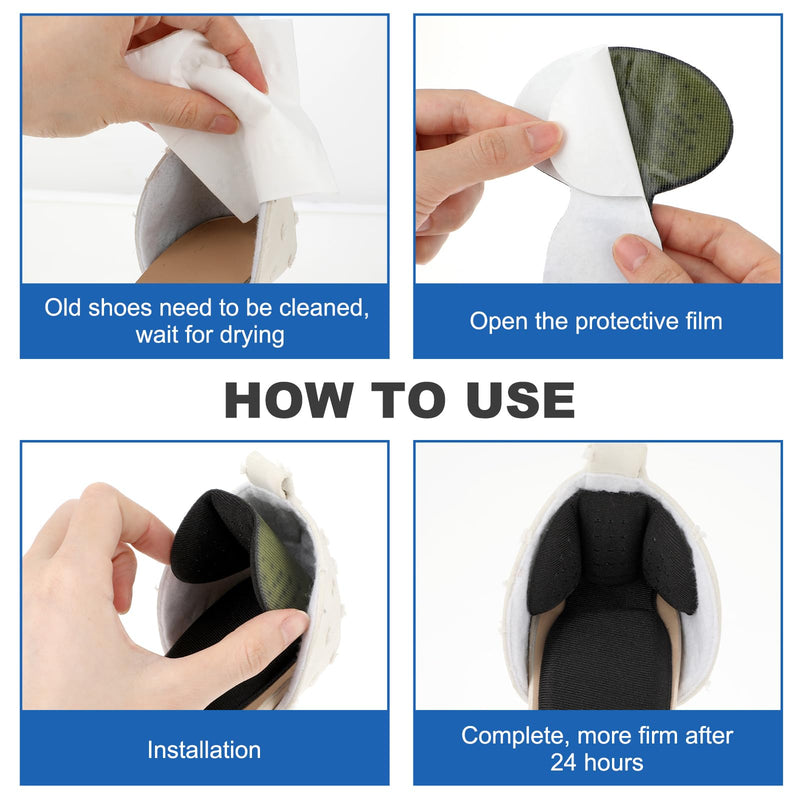 Old shoes need to be cleaned, wait for drying

Open the protective film

HOW TO USE

Installation

Complete, more firm after 24 hours