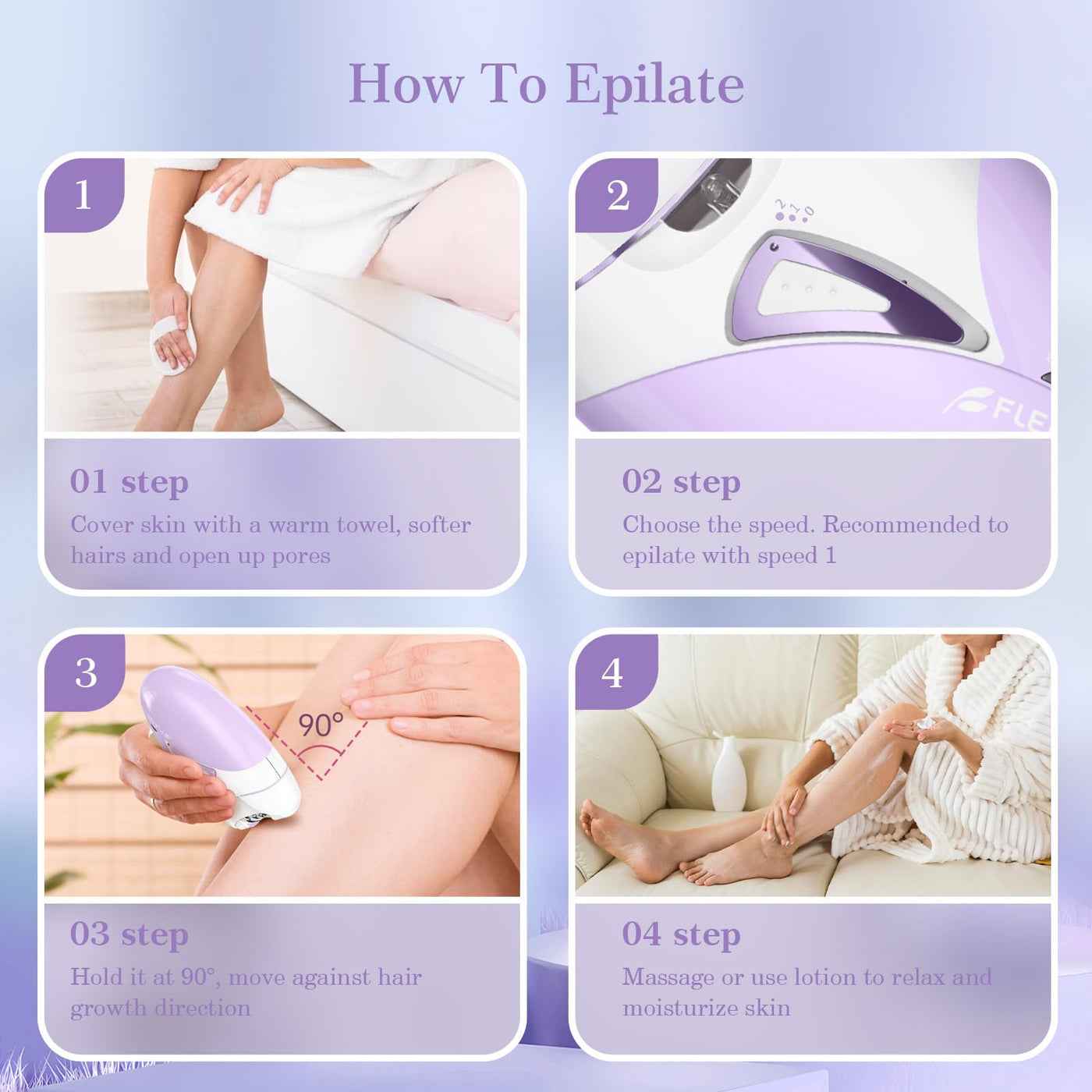 How To Epilate

1

01 step
Cover skin with a warm towel, softer hairs and open up pores

2

2 1 0

FLE

02 step
Choose the speed. Recommended to epilate with speed 1

3

90°

03 step
Hold it at 90°, move against hair growth direction

4

04 step
Massage or use lotion to relax and moisturize skin