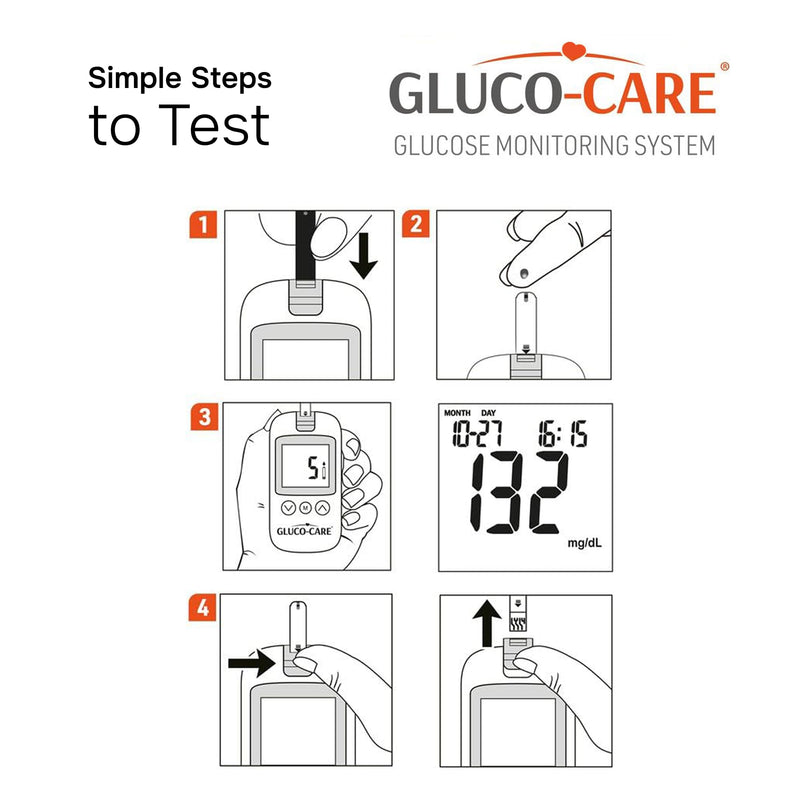 Simple Steps
to Test

GLUCO-CARE®
GLUCOSE MONITORING SYSTEM

1

2

3

5

M

GLUCO-CARE

MONTH DAY
10-27 16:15
132
mg/dL

4