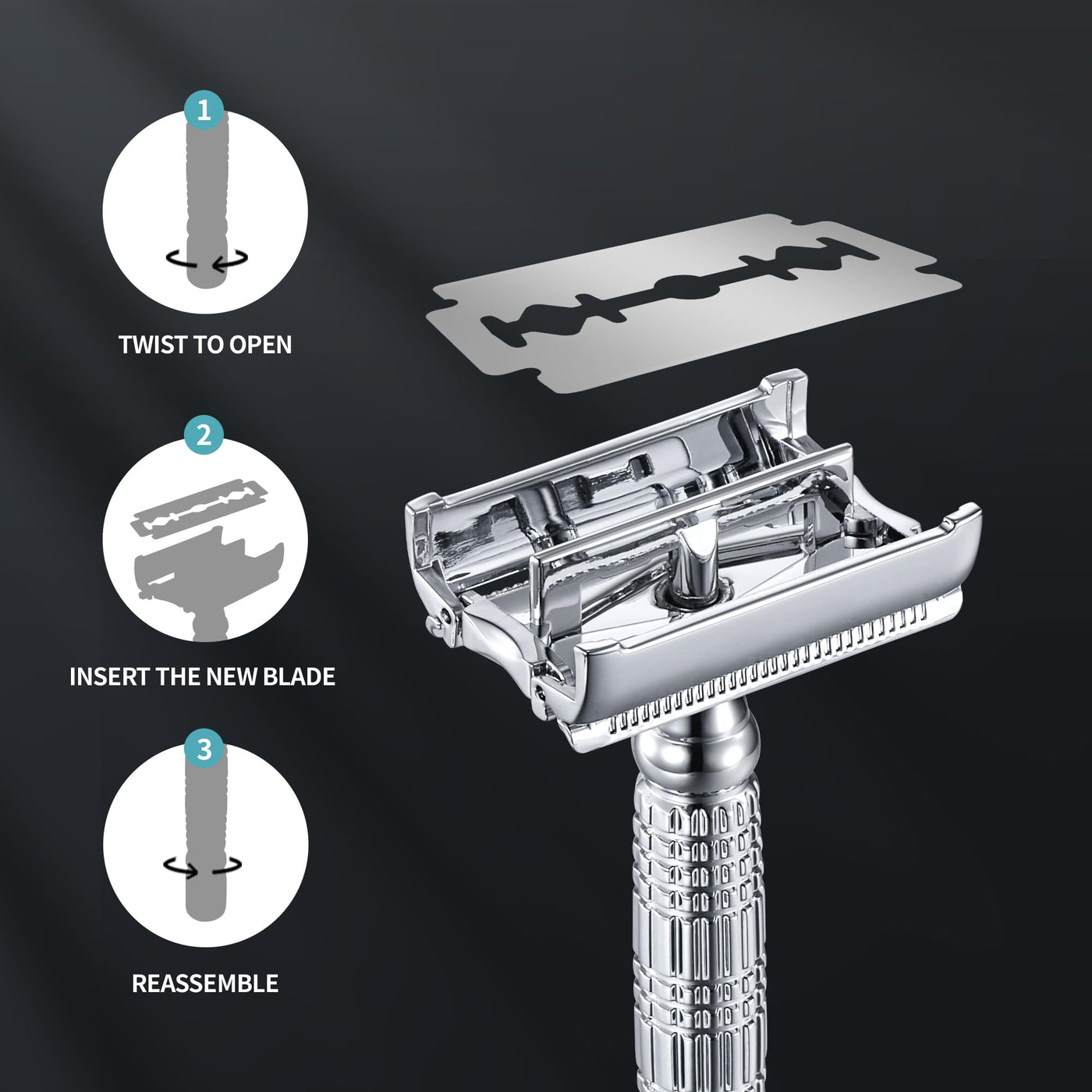 1

TWIST TO OPEN

2

INSERT THE NEW BLADE

3

REASSEMBLE