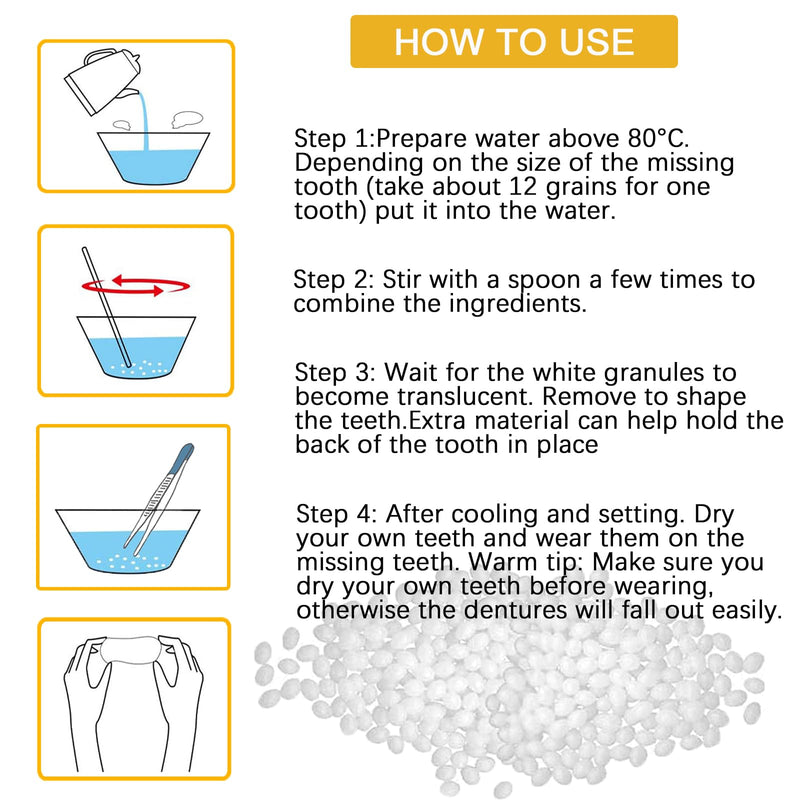 HOW TO USE

Step 1:Prepare water above 80°C. Depending on the size of the missing tooth (take about 12 grains for one tooth) put it into the water.

Step 2: Stir with a spoon a few times to combine the ingredients.

Step 3: Wait for the white granules to become translucent. Remove to shape the teeth.Extra material can help hold the back of the tooth in place

Step 4: After cooling and setting. Dry your own teeth and wear them on the missing teeth. Warm tip: Make sure you dry your own teeth before wearing, otherwise the dentures will fall out easily.