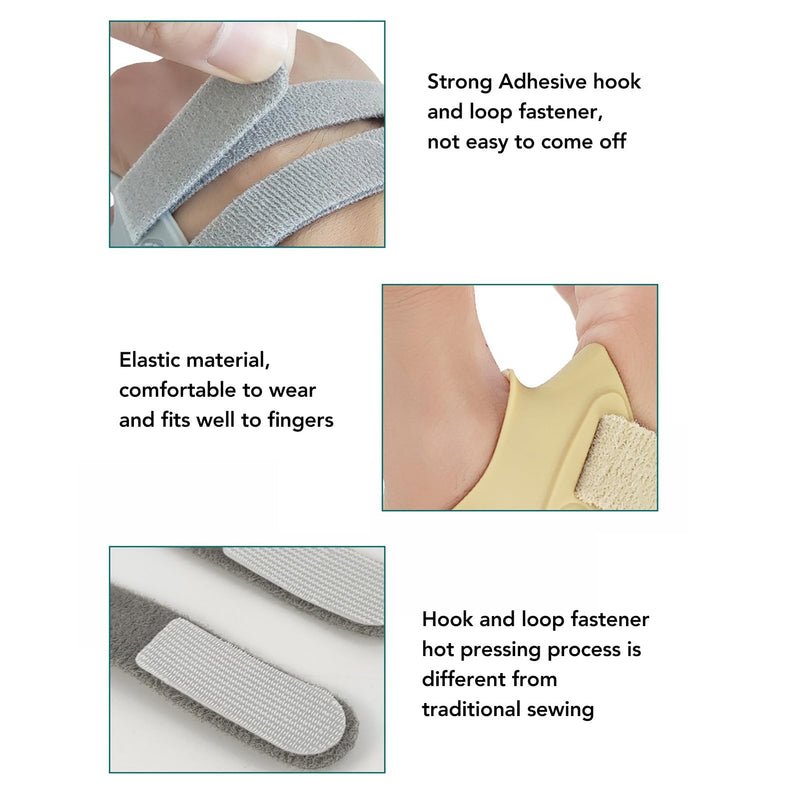 Strong Adhesive hook and loop fastener, not easy to come off

Elastic material, comfortable to wear and fits well to fingers

Hook and loop fastener hot pressing process is different from traditional sewing