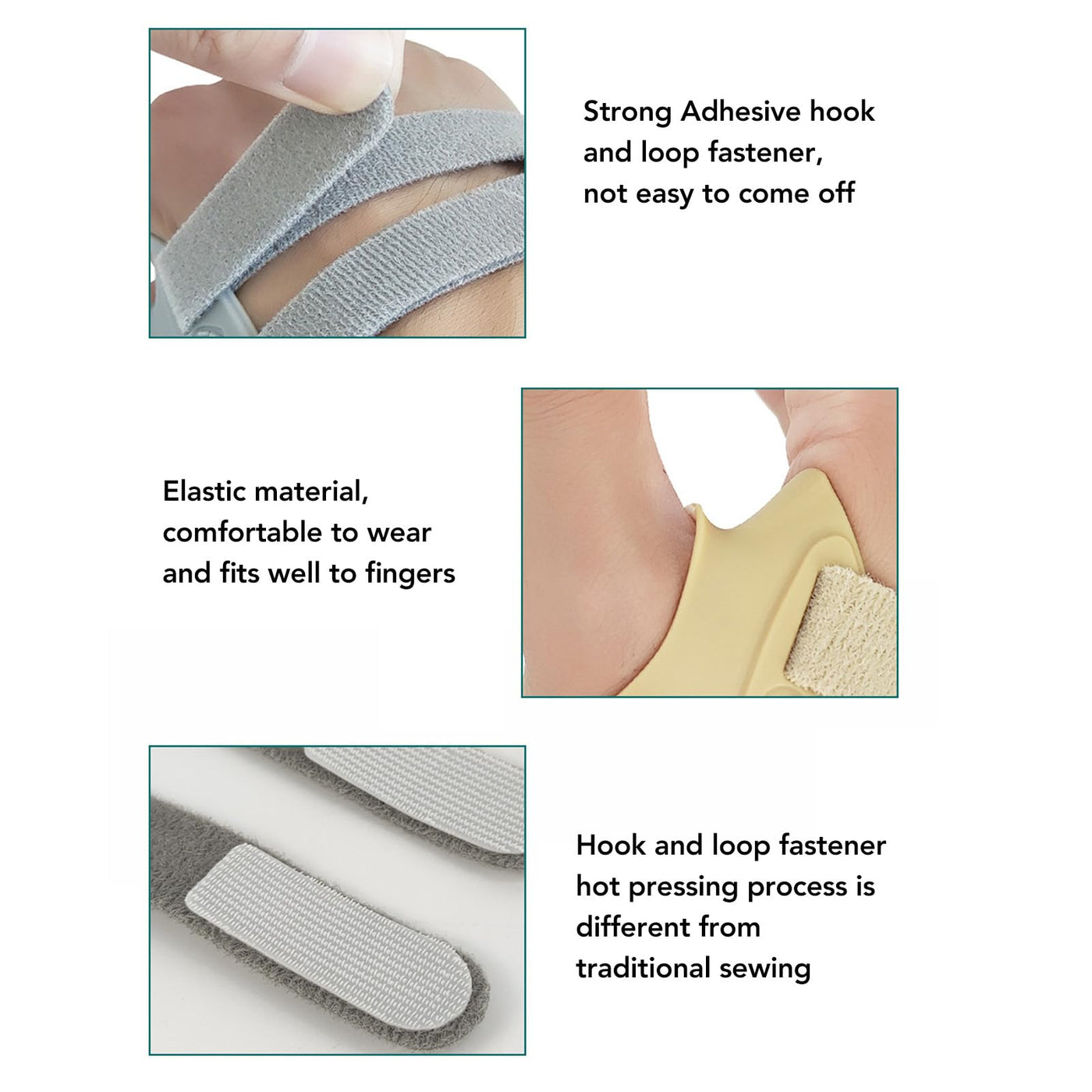 Strong Adhesive hook and loop fastener, not easy to come off

Elastic material, comfortable to wear and fits well to fingers

Hook and loop fastener hot pressing process is different from traditional sewing