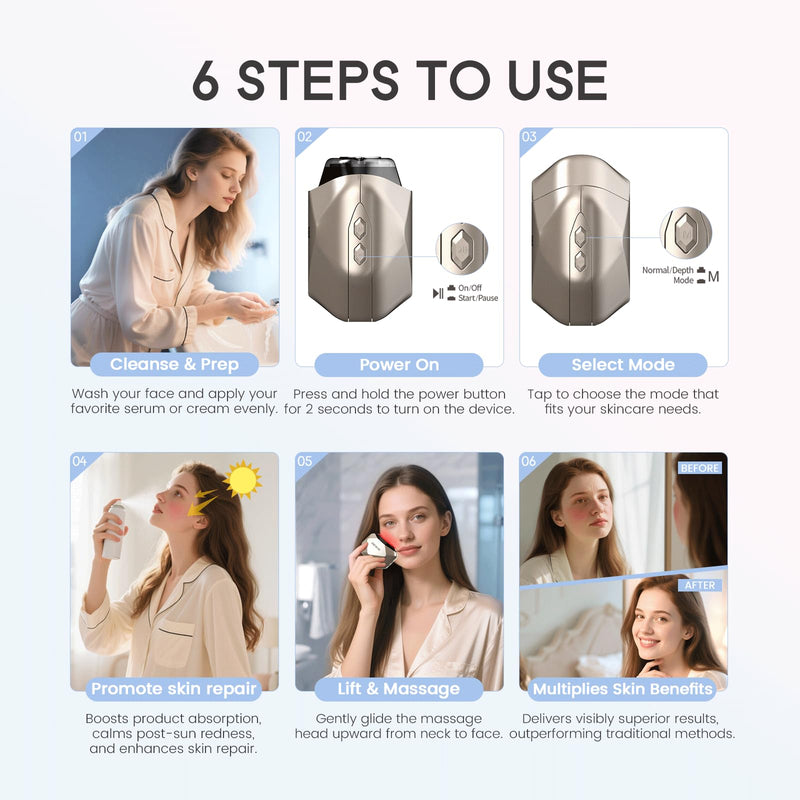 6 STEPS TO USE

01

Cleanse & Prep

Wash your face and apply your favorite serum or cream evenly.

02

On/Off
Start/Pause

Power On

Press and hold the power button for 2 seconds to turn on the device.

03

Normal/Depth Mode M

Select Mode

Tap to choose the mode that fits your skincare needs.

04

Promote skin repair

Boosts product absorption, calms post-sun redness, and enhances skin repair.

05

Lift & Massage

Gently glide the massage head upward from neck to face.

06

BEFORE

AFTER

Multiplies Skin Benefits

Delivers visibly superior results, outperforming traditional methods.