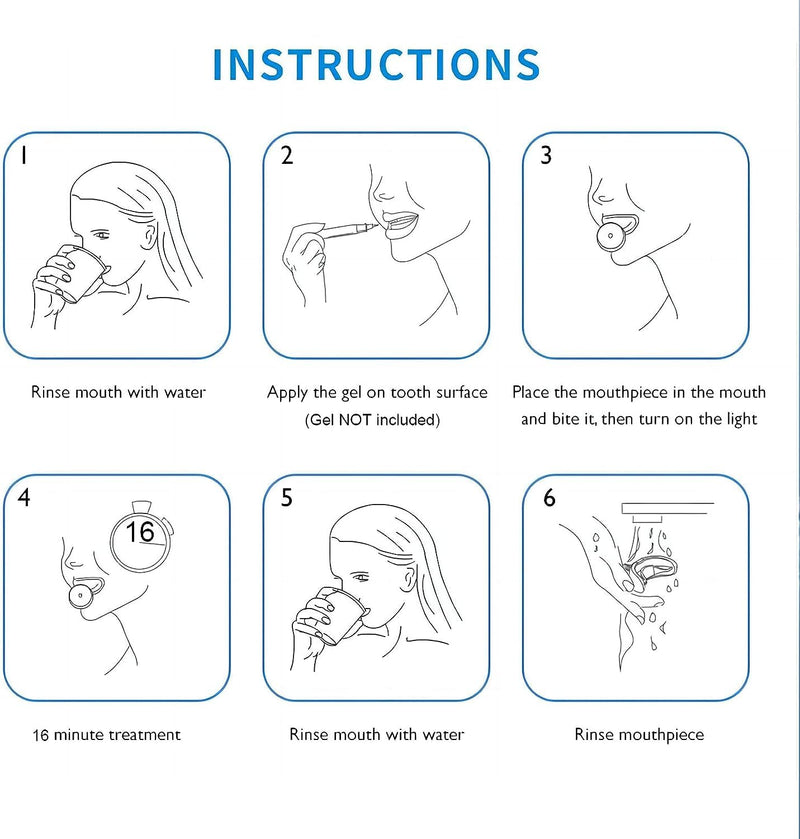 INSTRUCTIONS

1

Rinse mouth with water

2

Apply the gel on tooth surface (Gel NOT included)

3

Place the mouthpiece in the mouth and bite it, then turn on the light

4

16

16 minute treatment

5

Rinse mouth with water

6

Rinse mouthpiece