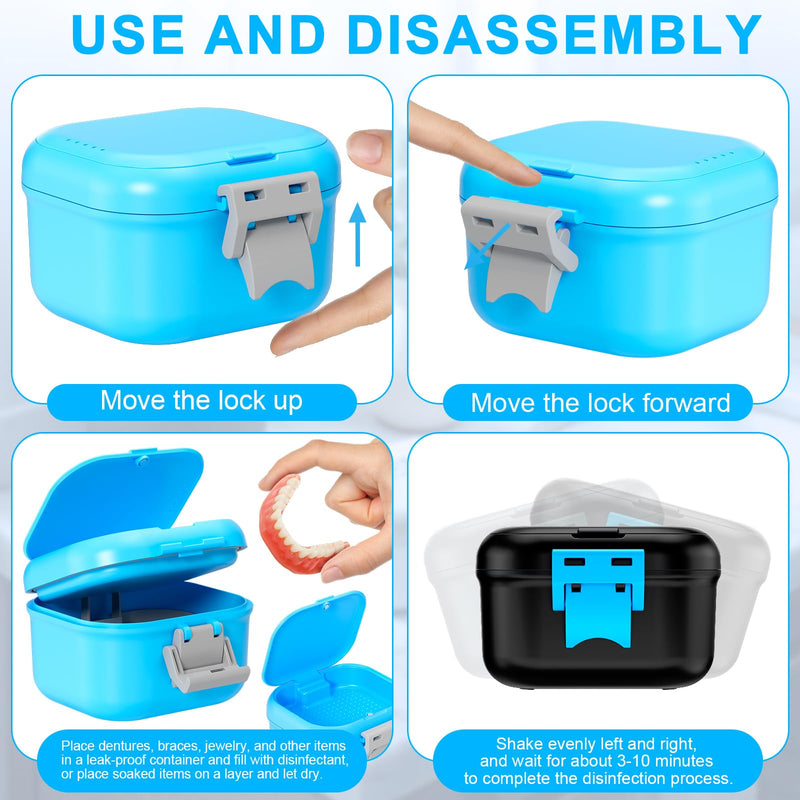 USE AND DISASSEMBLY

Move the lock up

Move the lock forward

Place dentures, braces, jewelry, and other items in a leak-proof container and fill with disinfectant, or place soaked items on a layer and let dry.

Shake evenly left and right, and wait for about 3-10 minutes to complete the disinfection process.