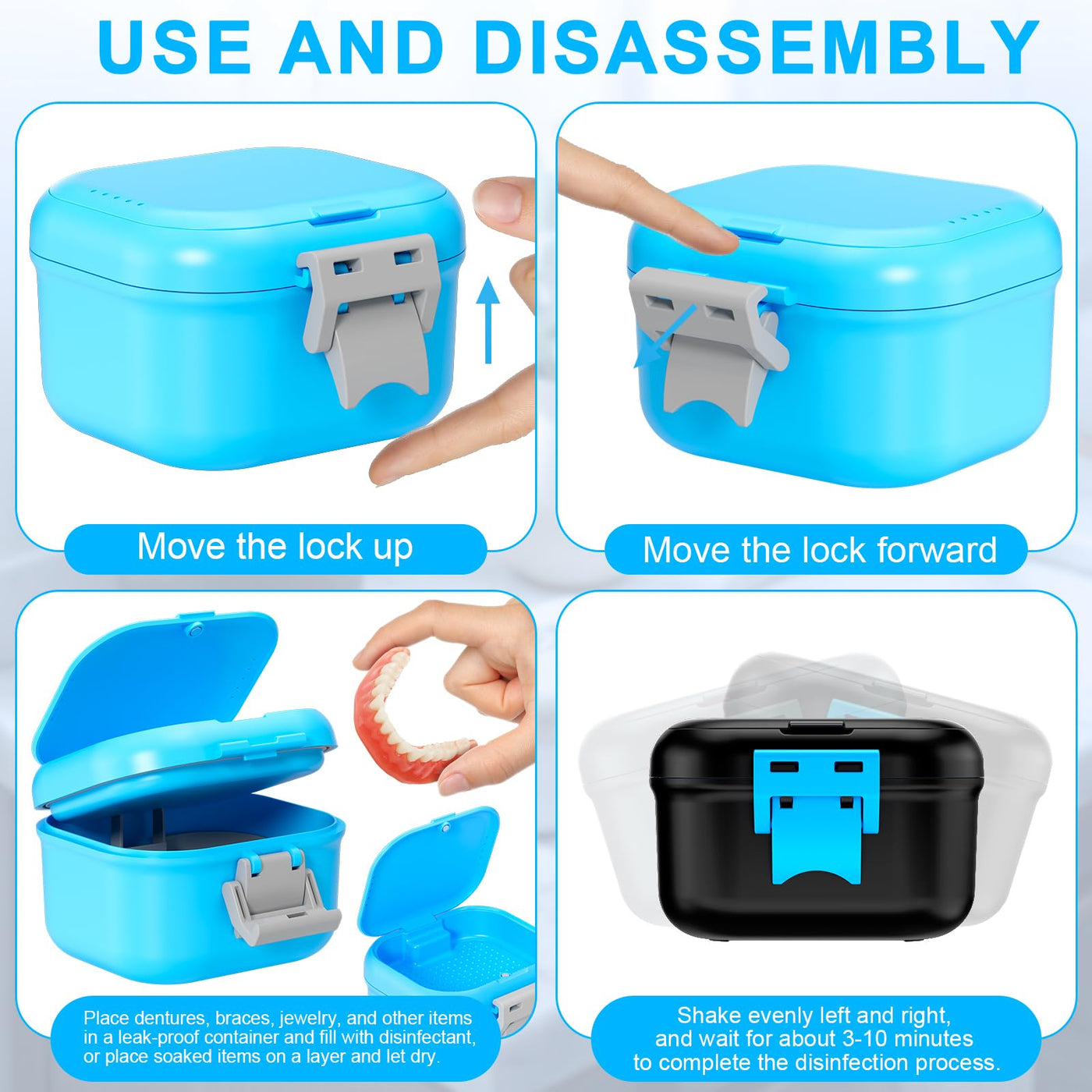 USE AND DISASSEMBLY

Move the lock up

Move the lock forward

Place dentures, braces, jewelry, and other items in a leak-proof container and fill with disinfectant, or place soaked items on a layer and let dry.

Shake evenly left and right, and wait for about 3-10 minutes to complete the disinfection process.