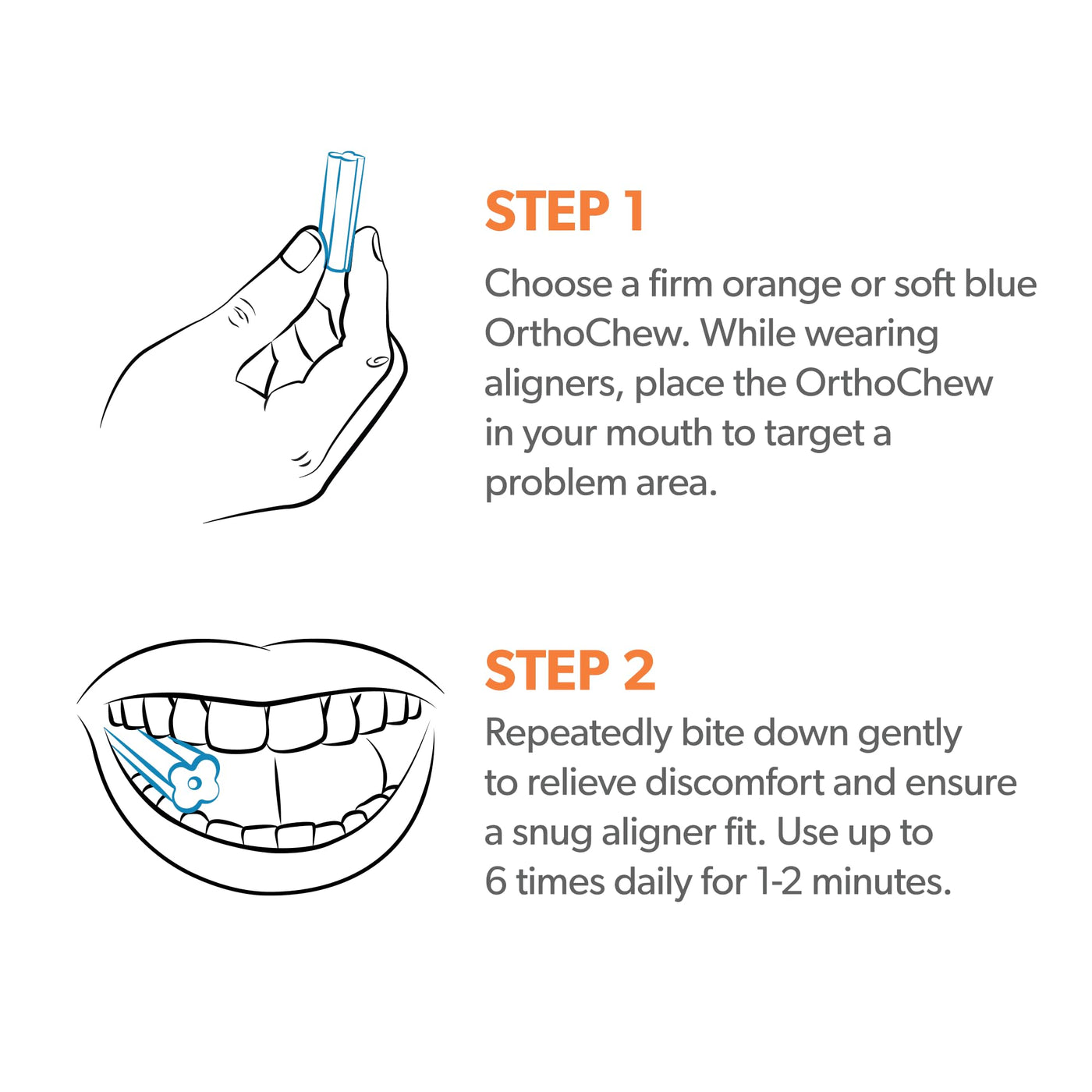 STEP 1

Choose a firm orange or soft blue OrthoChew. While wearing aligners, place the OrthoChew in your mouth to target a problem area.

STEP 2

Repeatedly bite down gently to relieve discomfort and ensure a snug aligner fit. Use up to 6 times daily for 1-2 minutes.